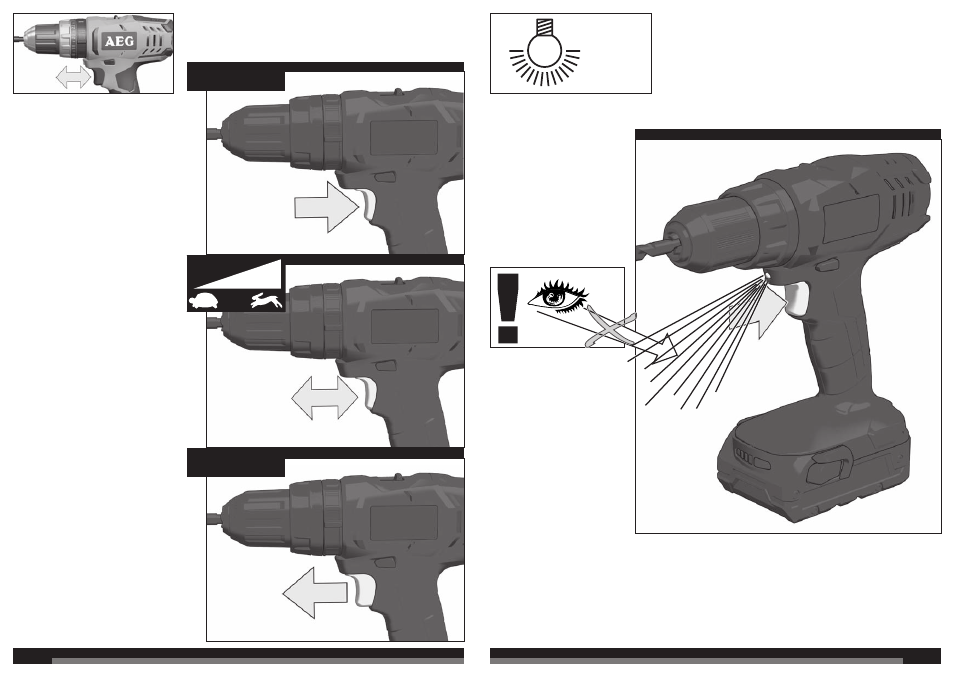 AEG