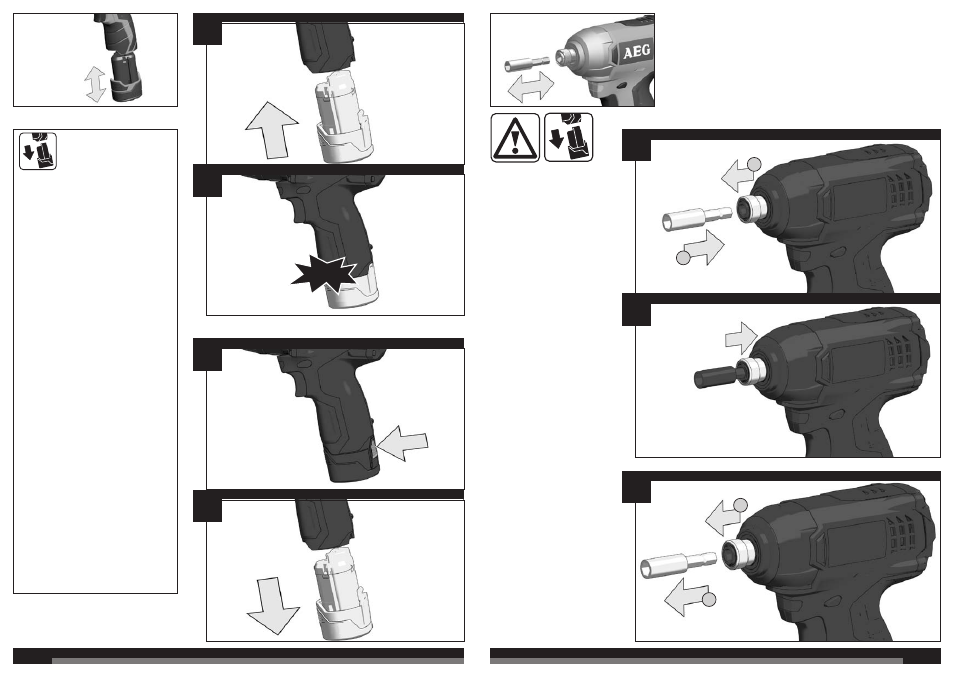 AEG