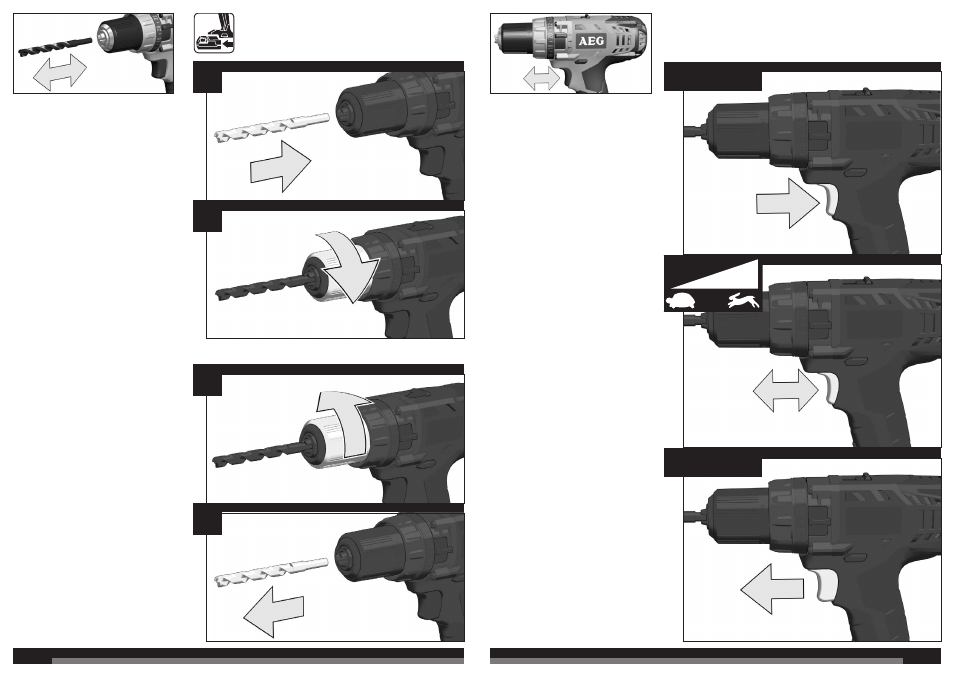 AEG