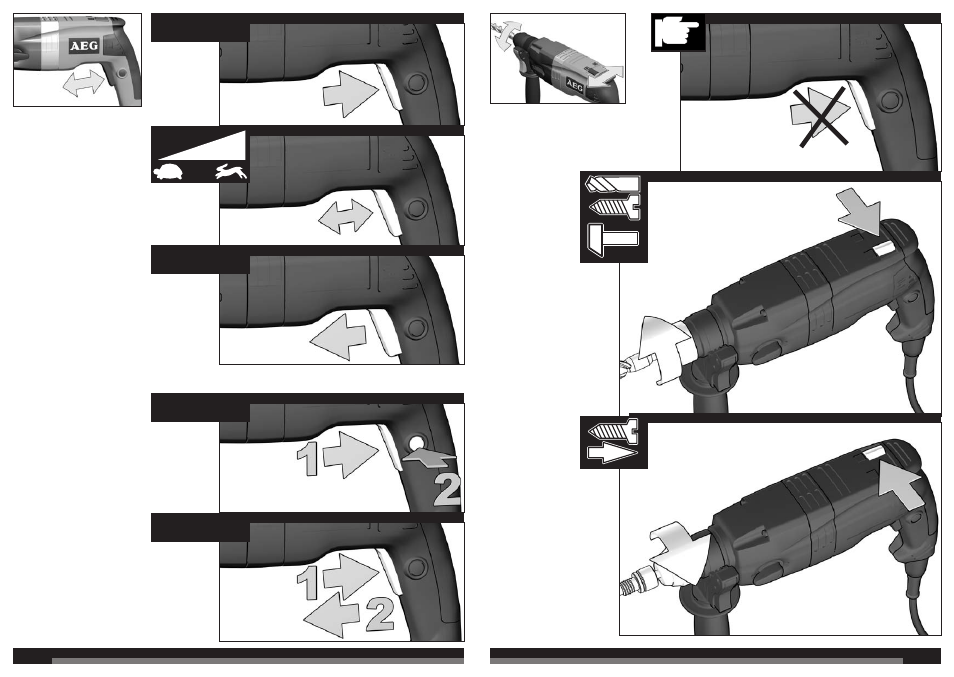 AEG

1
2

1
2

AEG