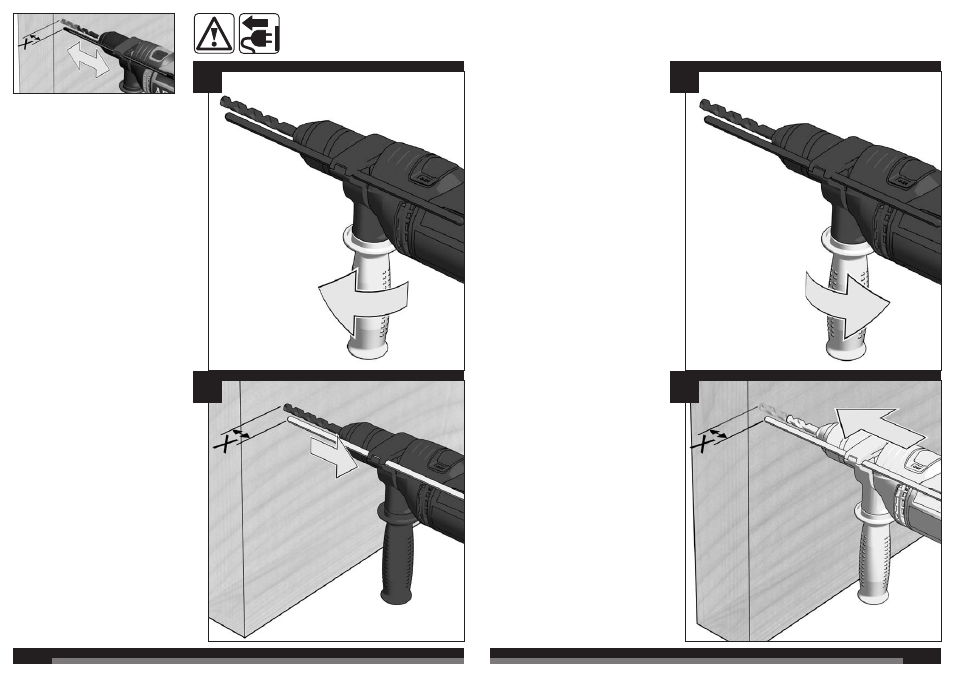 X
X
X