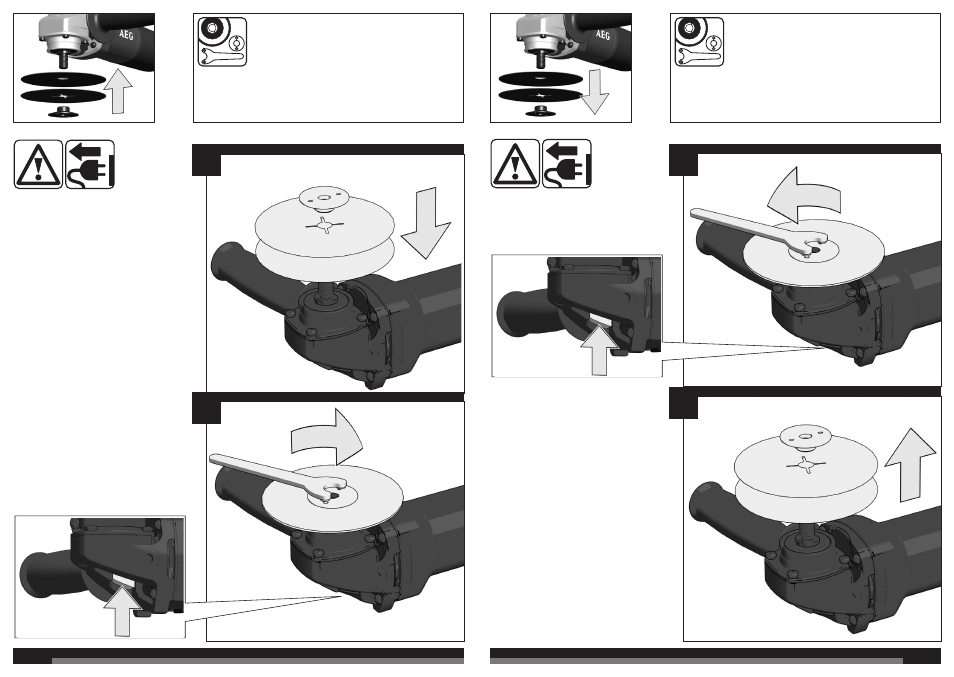 AEG

AEG