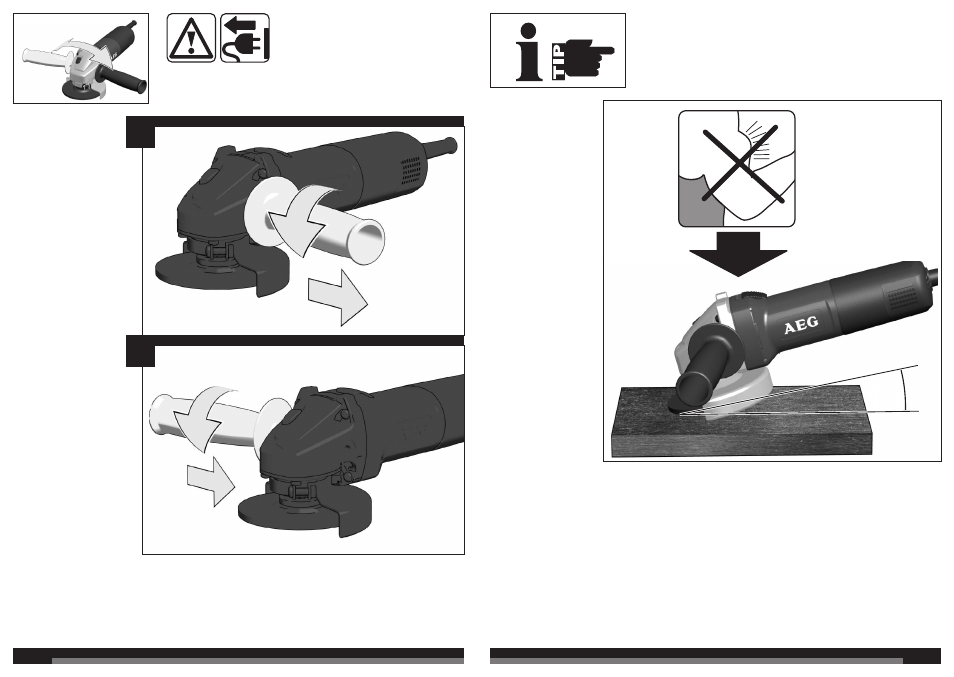 TIP

AEG