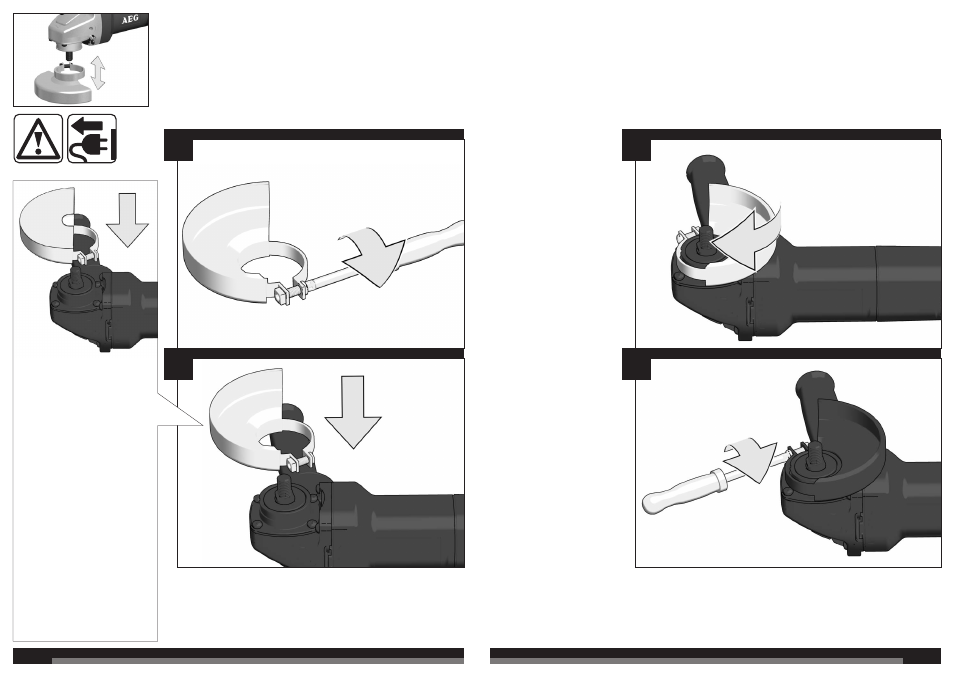 AEG