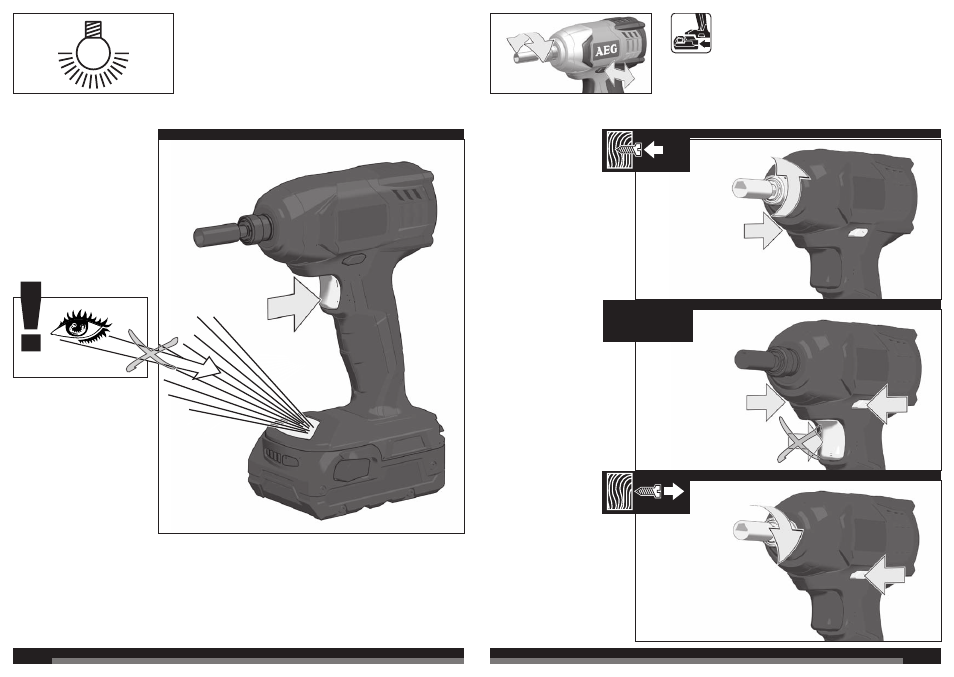 AEG