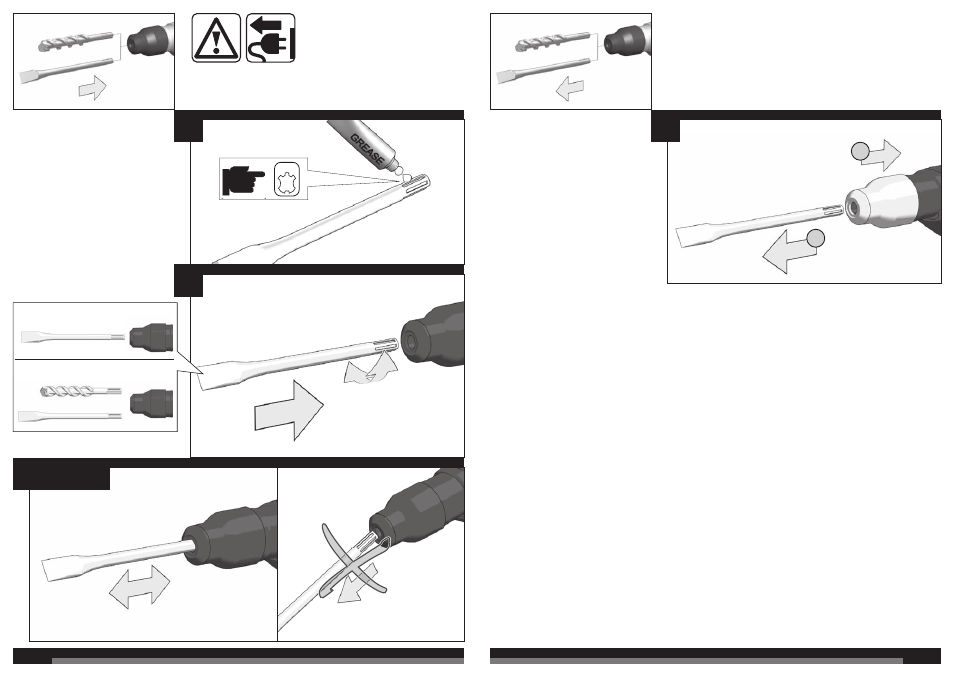 GREASE