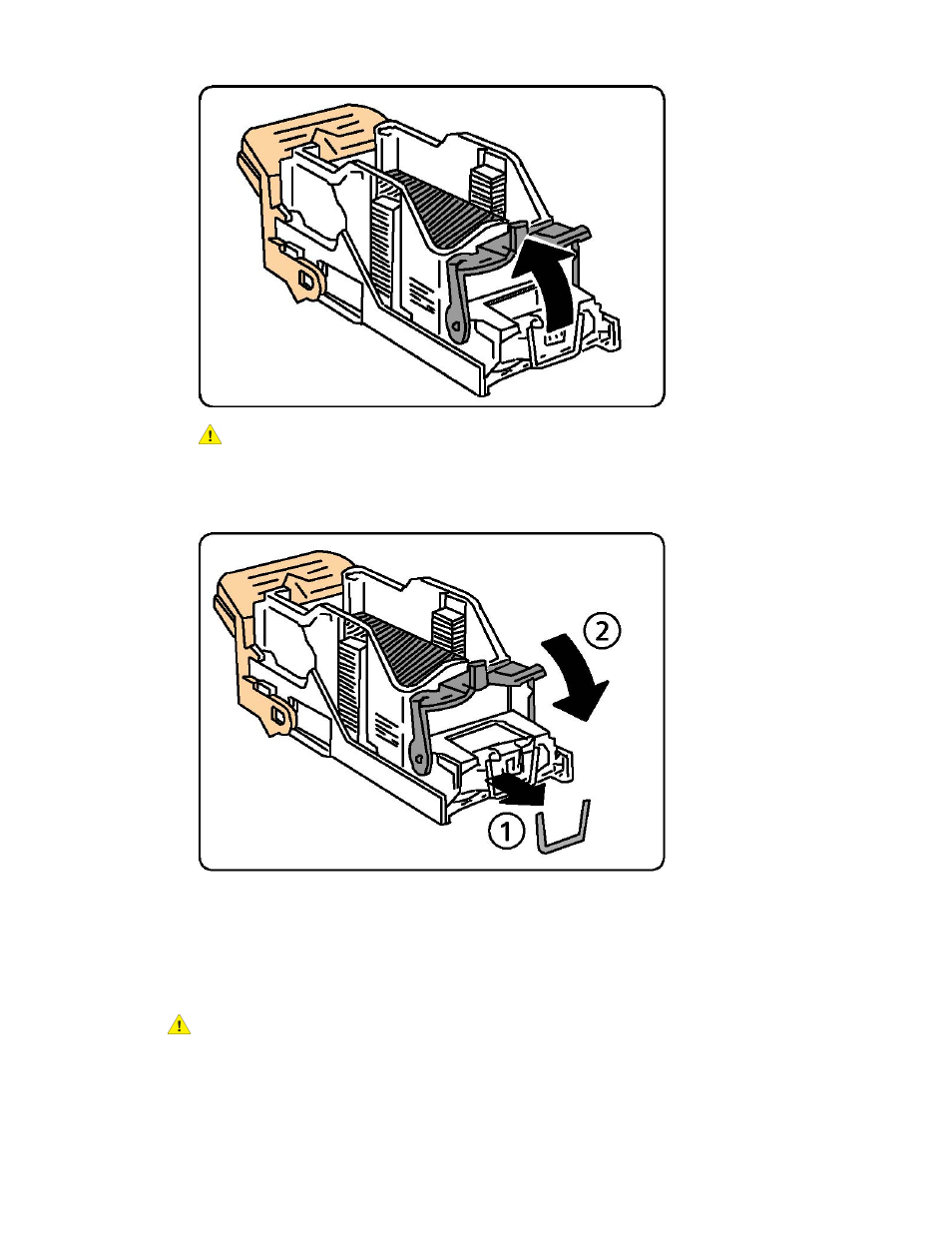 2

1