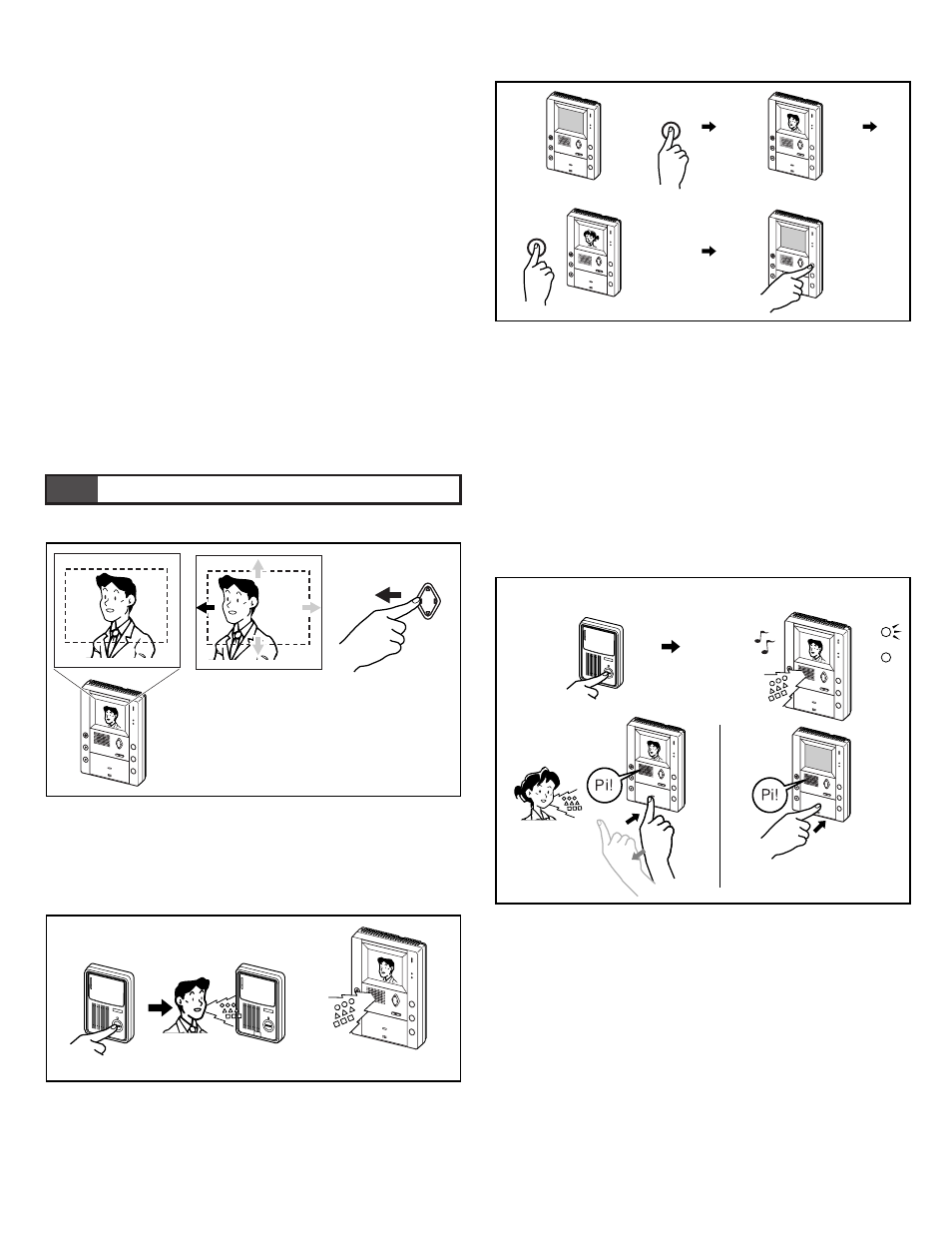 Pi!

Pi!