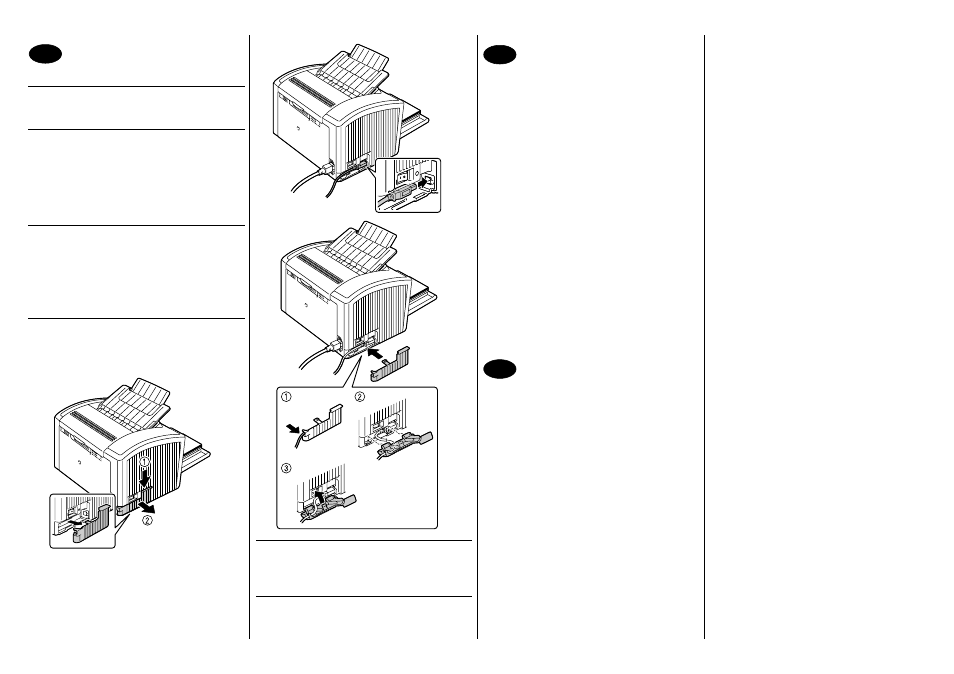 ①

②

①

②

③