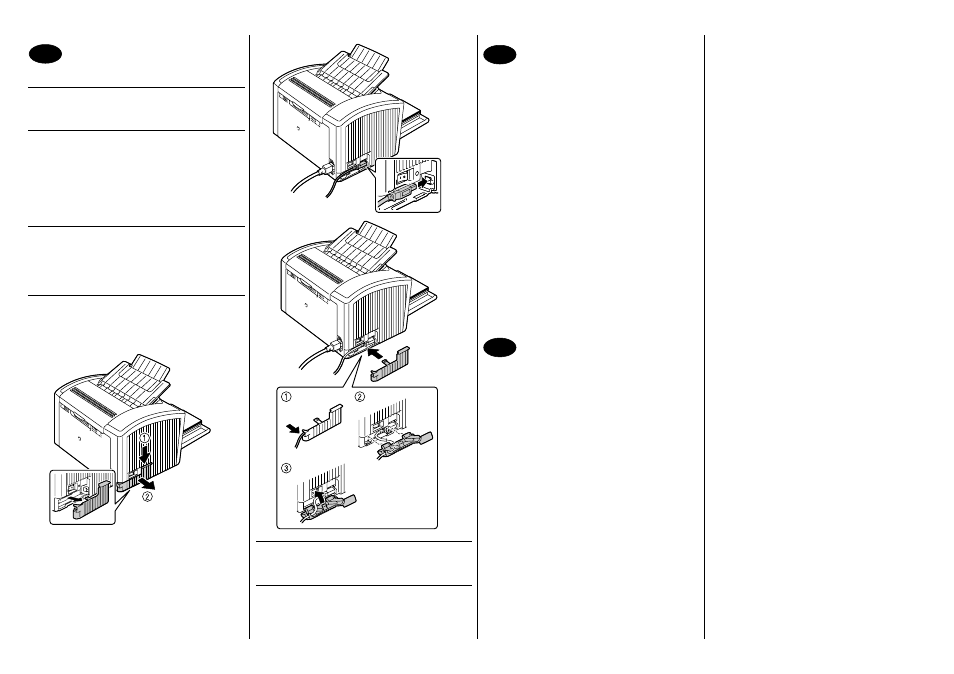 ①
②
①
②
③