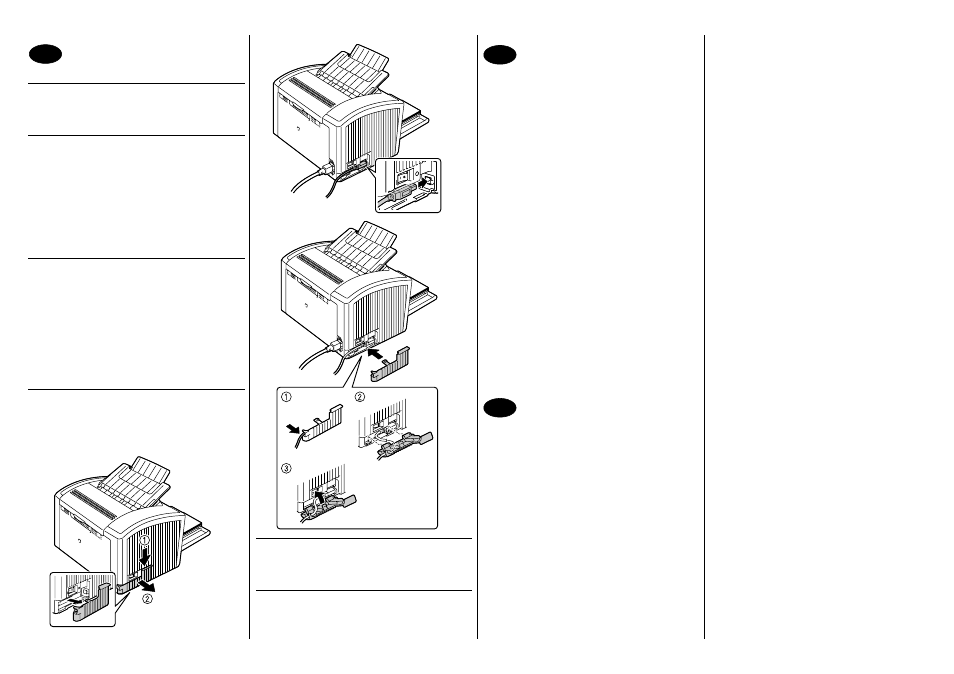 ①
②
①
②
③