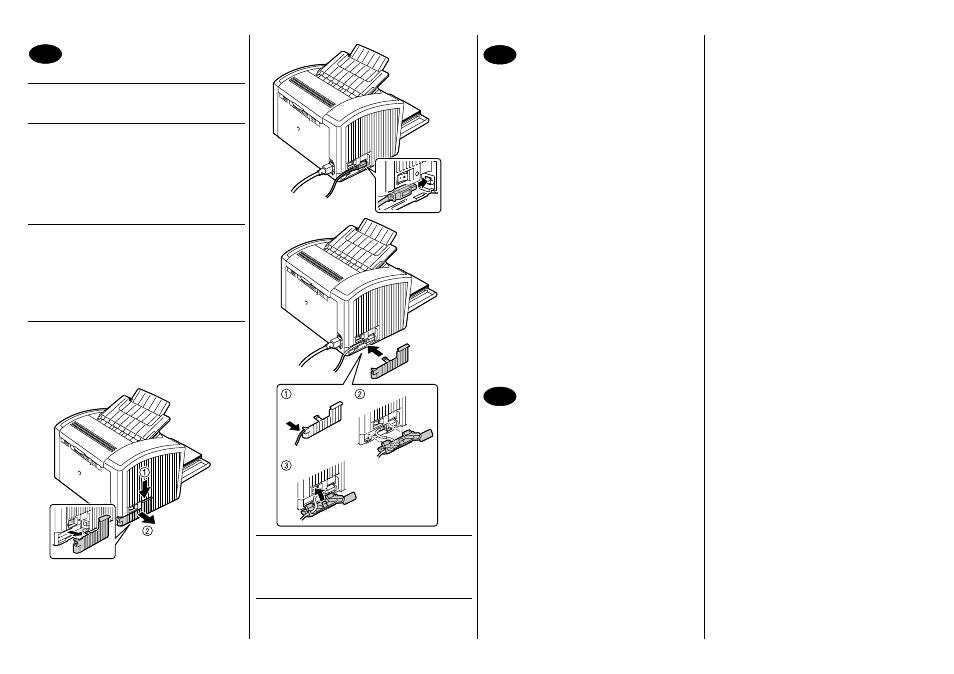 ①
②
①
②
③