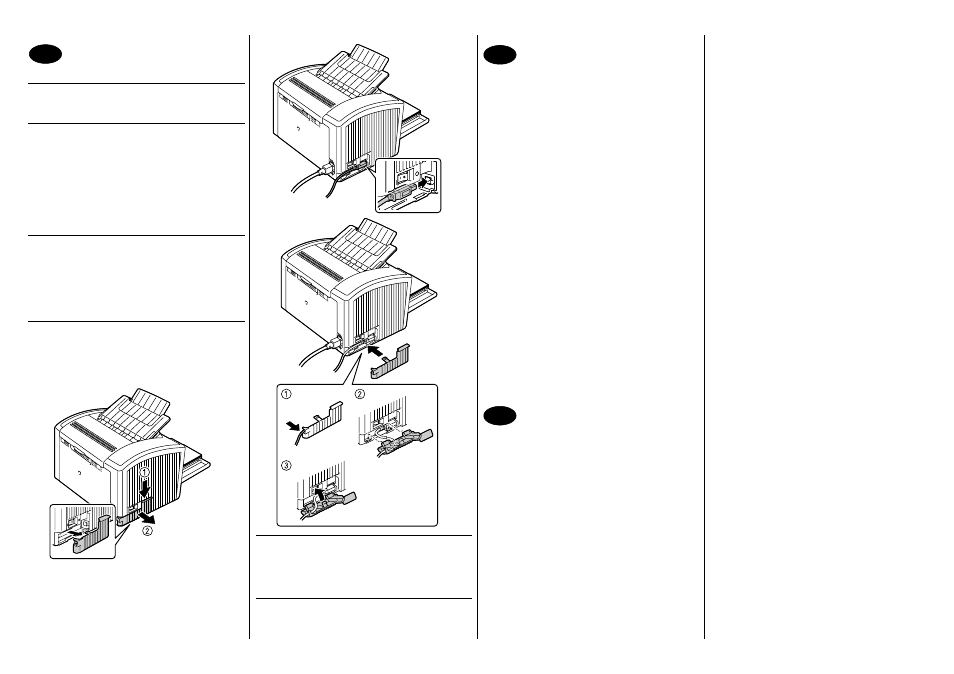 ①
②
①
②
③