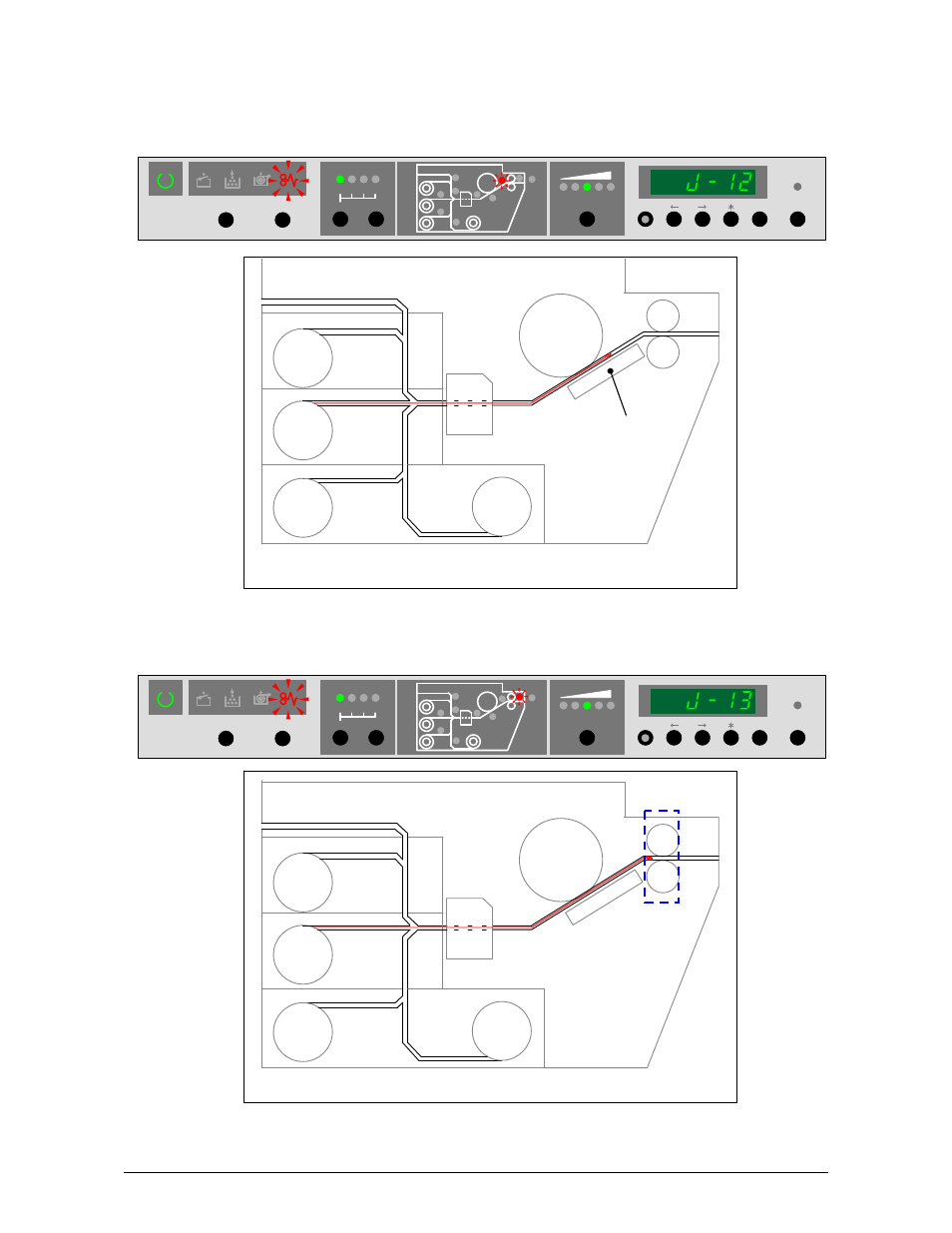 J - 12

←
→
*

J - 13

←
→
*