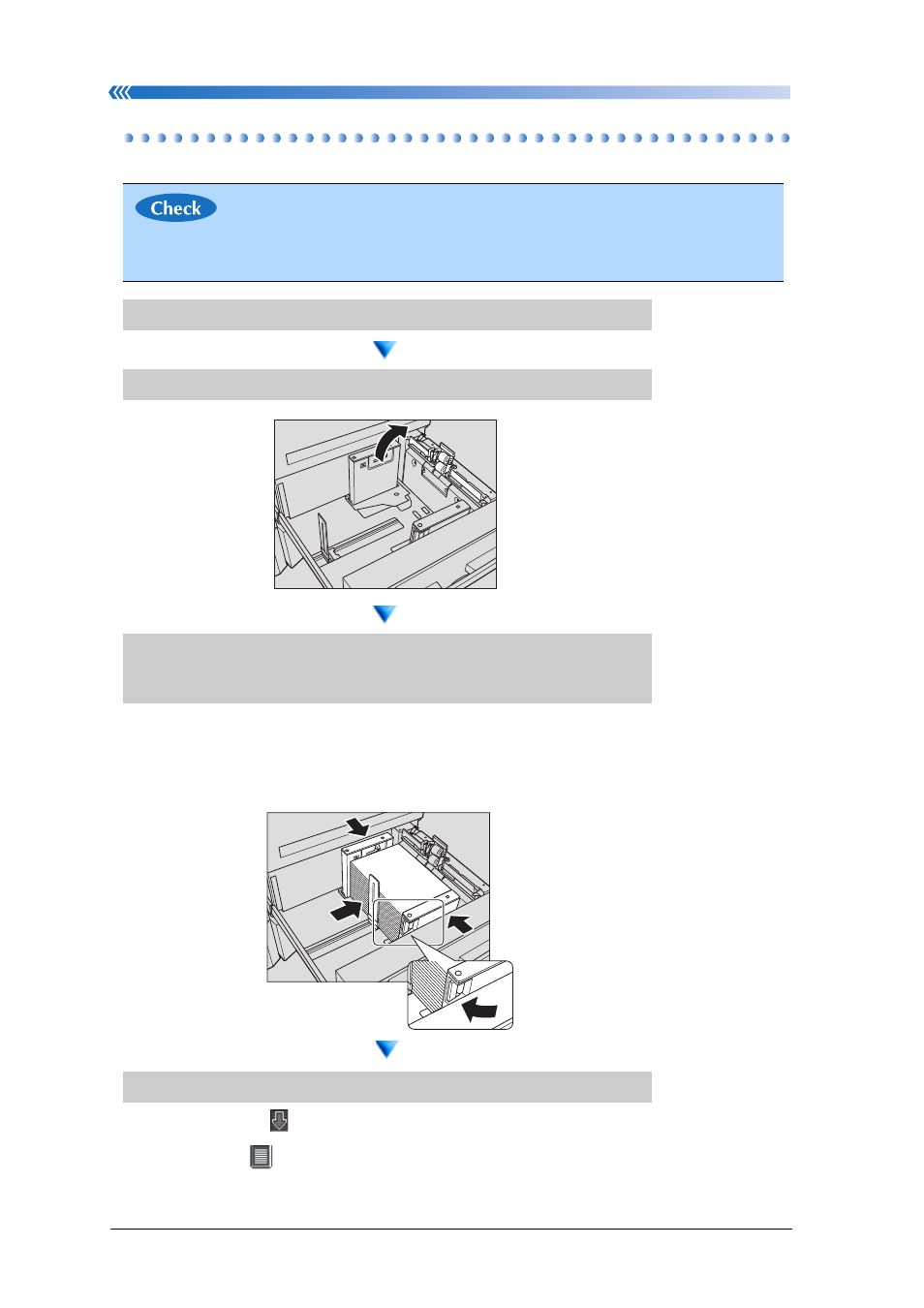 Check