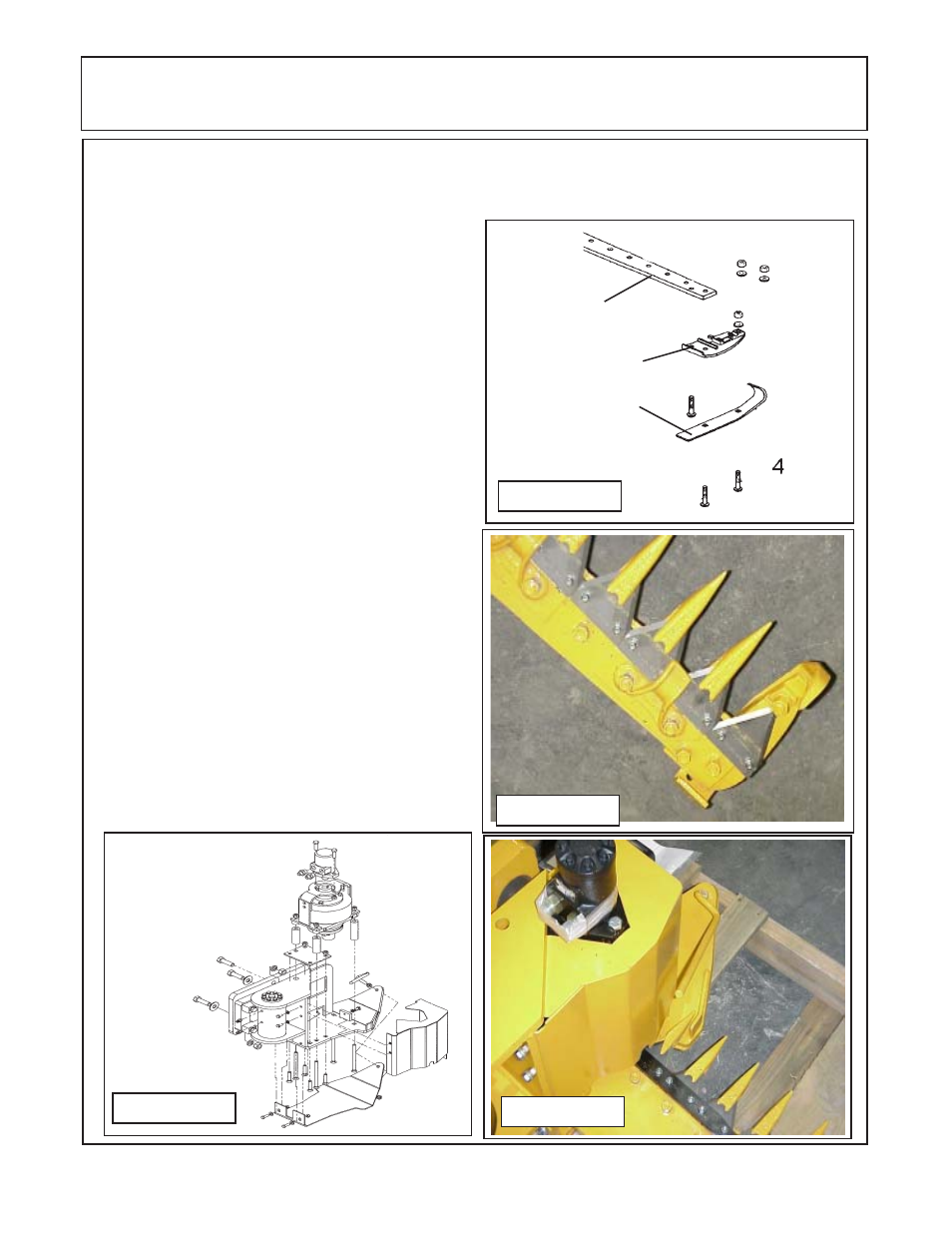 4