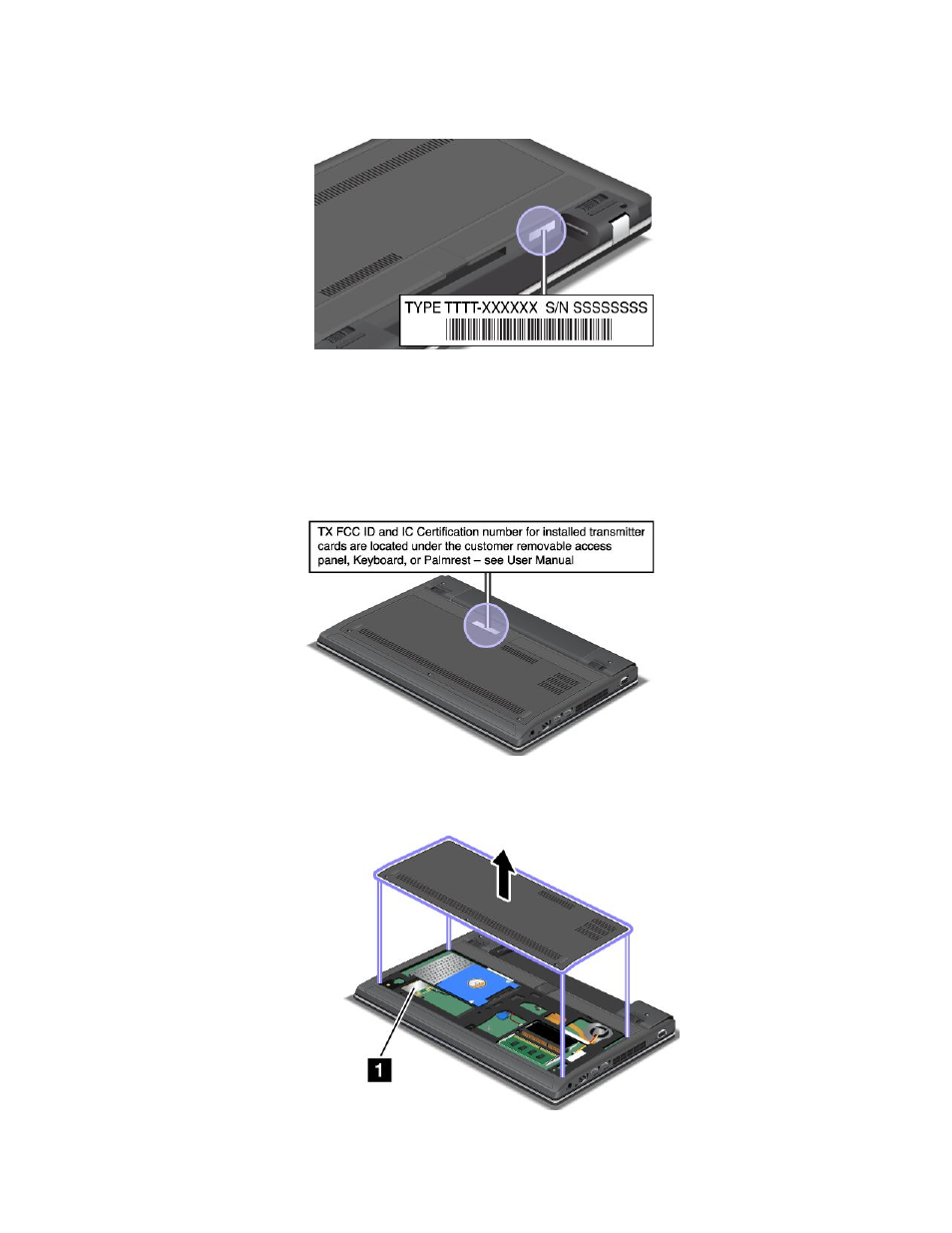 TYPE TTTT-XXXXXX S/N SSSSSSSS

TX FCC ID and IC Certification number for installed transmitter cards are located under the customer removable access panel, Keyboard, or Palmrest – see User Manual

1