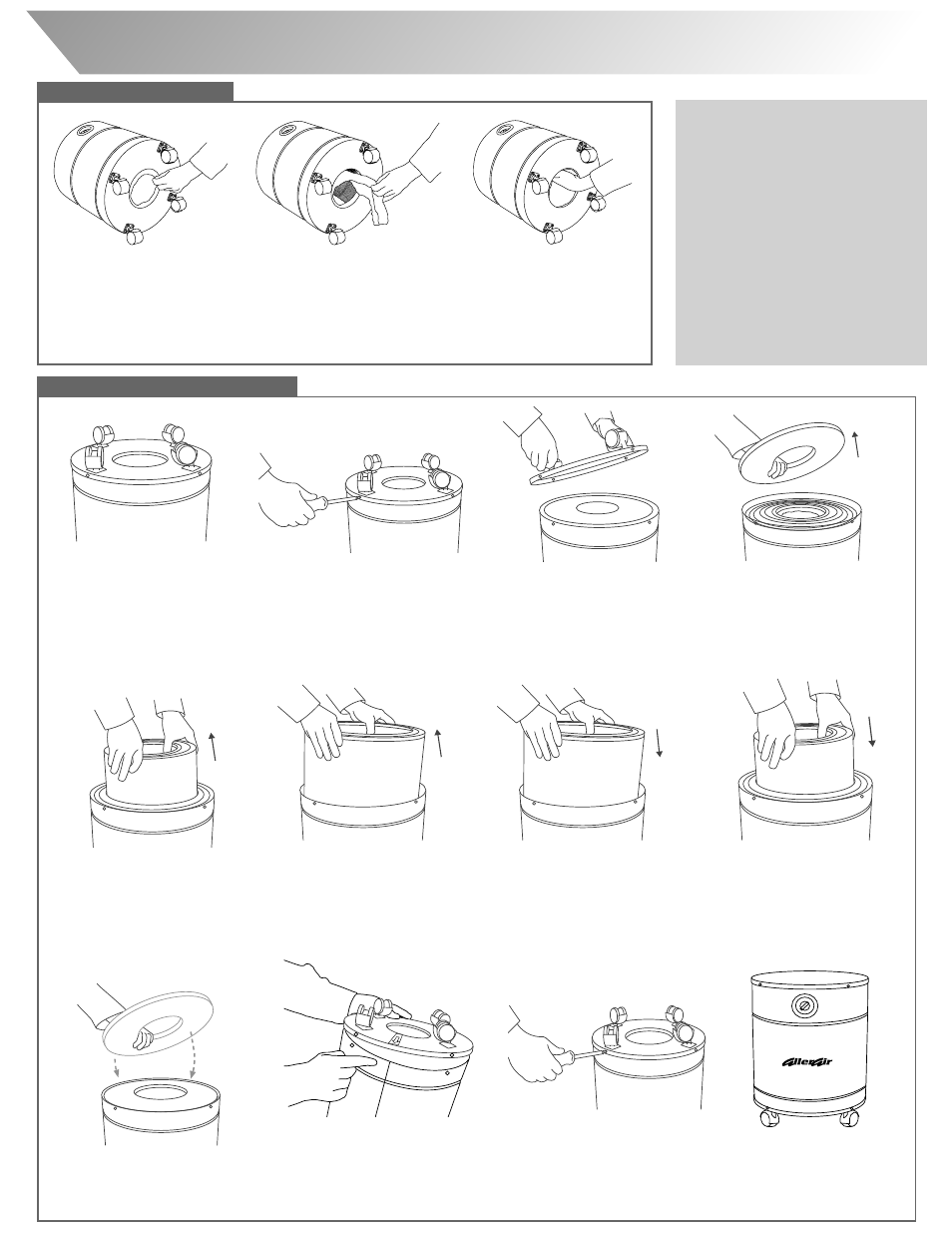 AllerAir