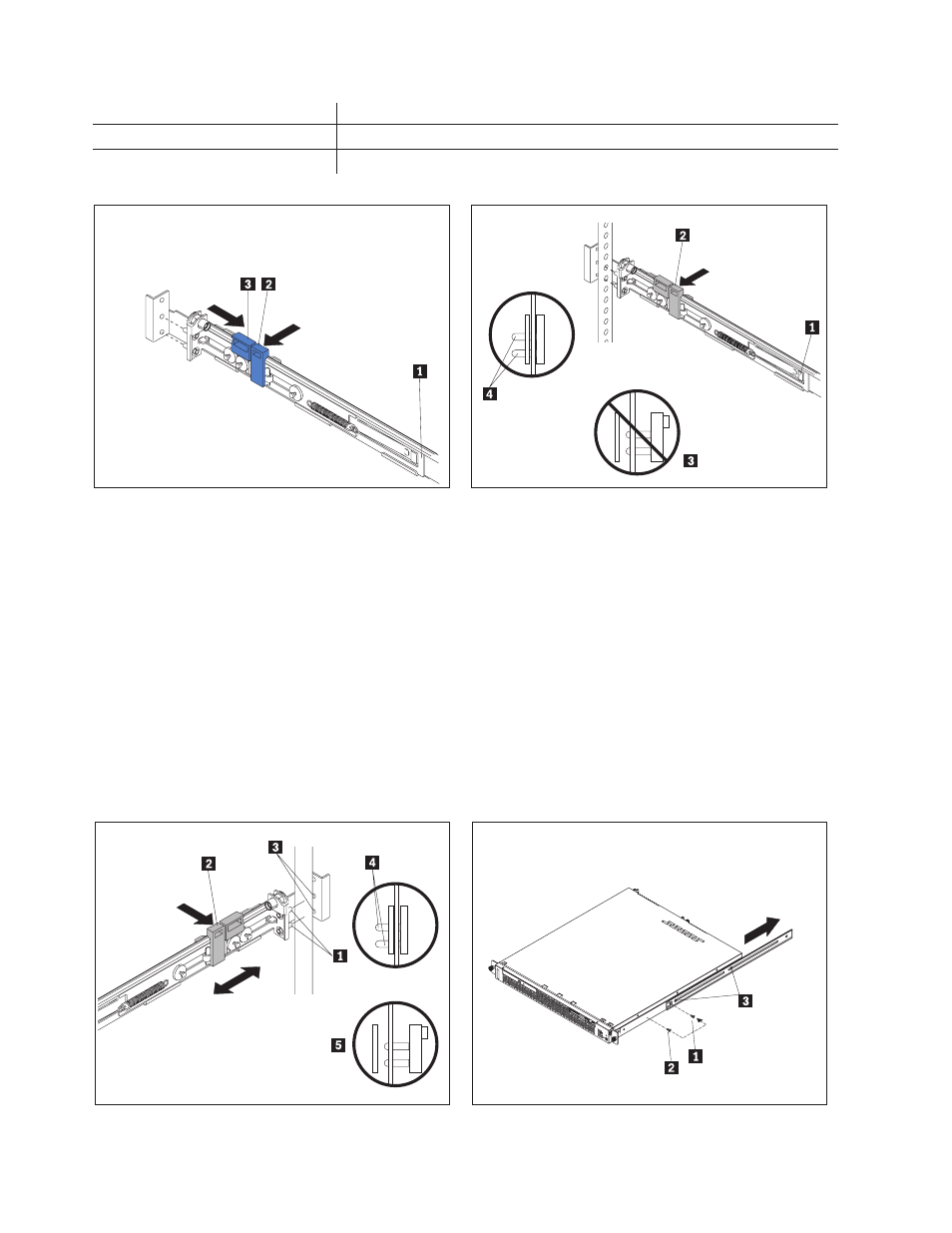 3 2
1

2
1
4
3

2
3
4
1
5

3
1
2