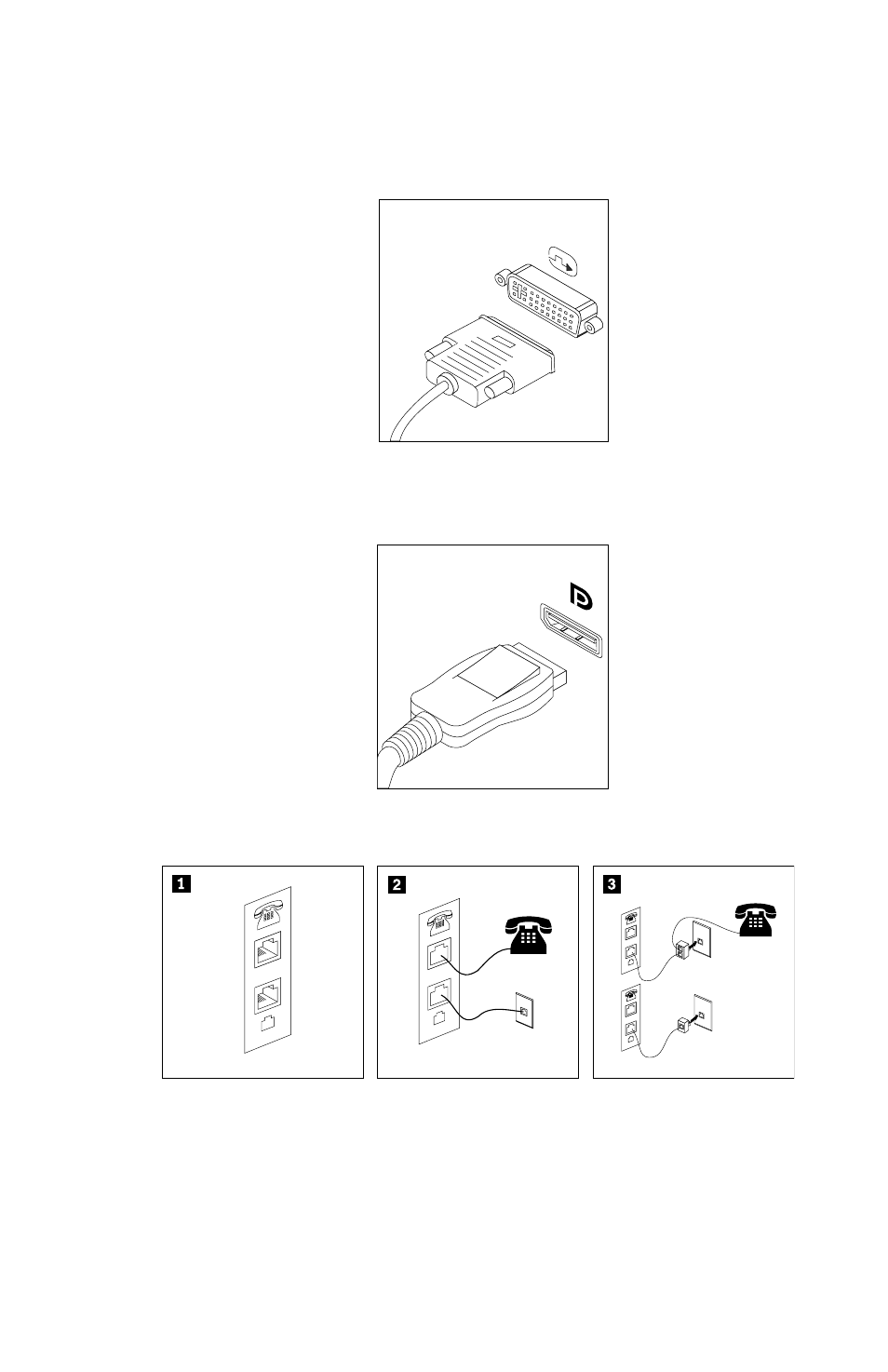 1

2

3