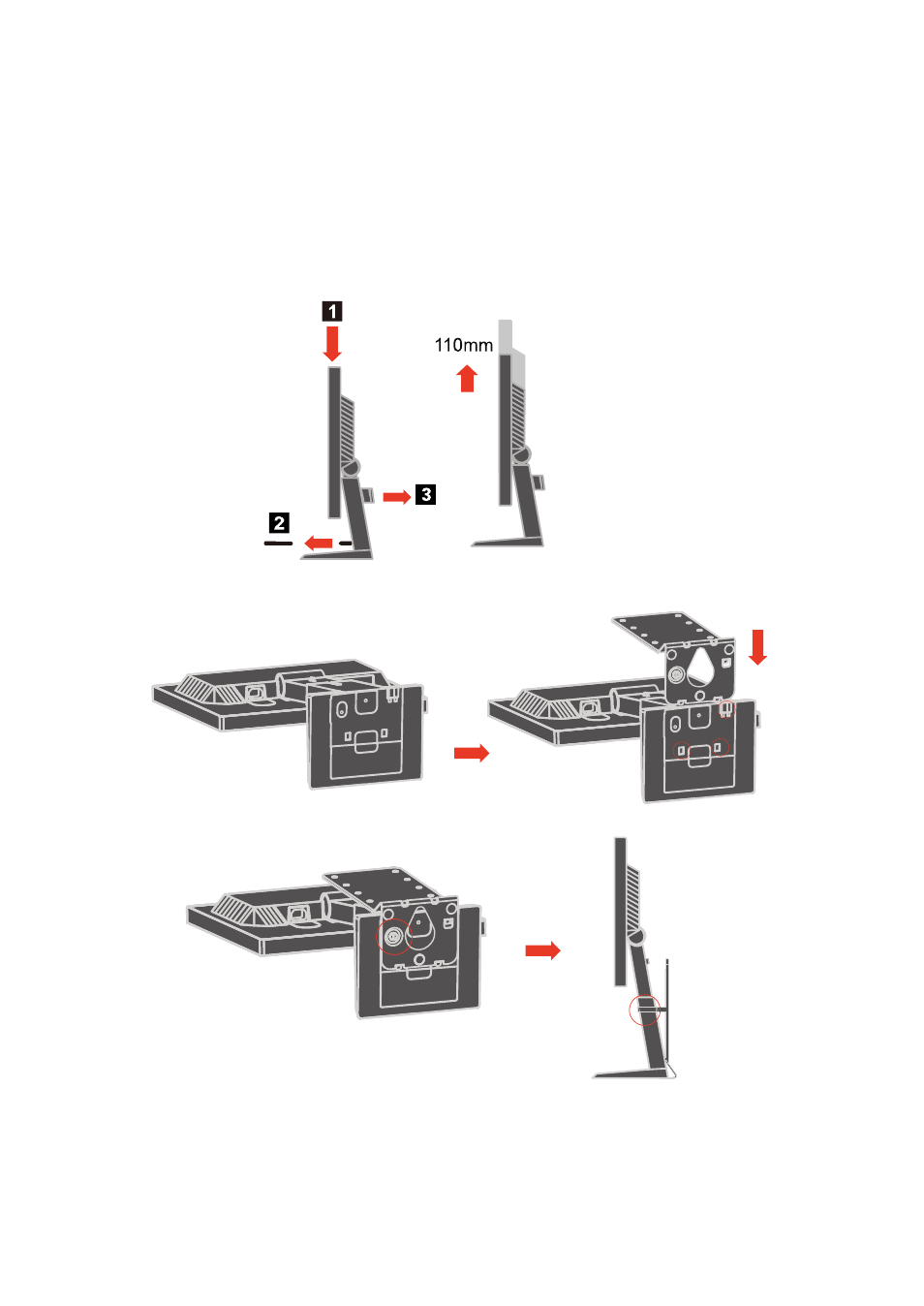 1
110mm
3
2