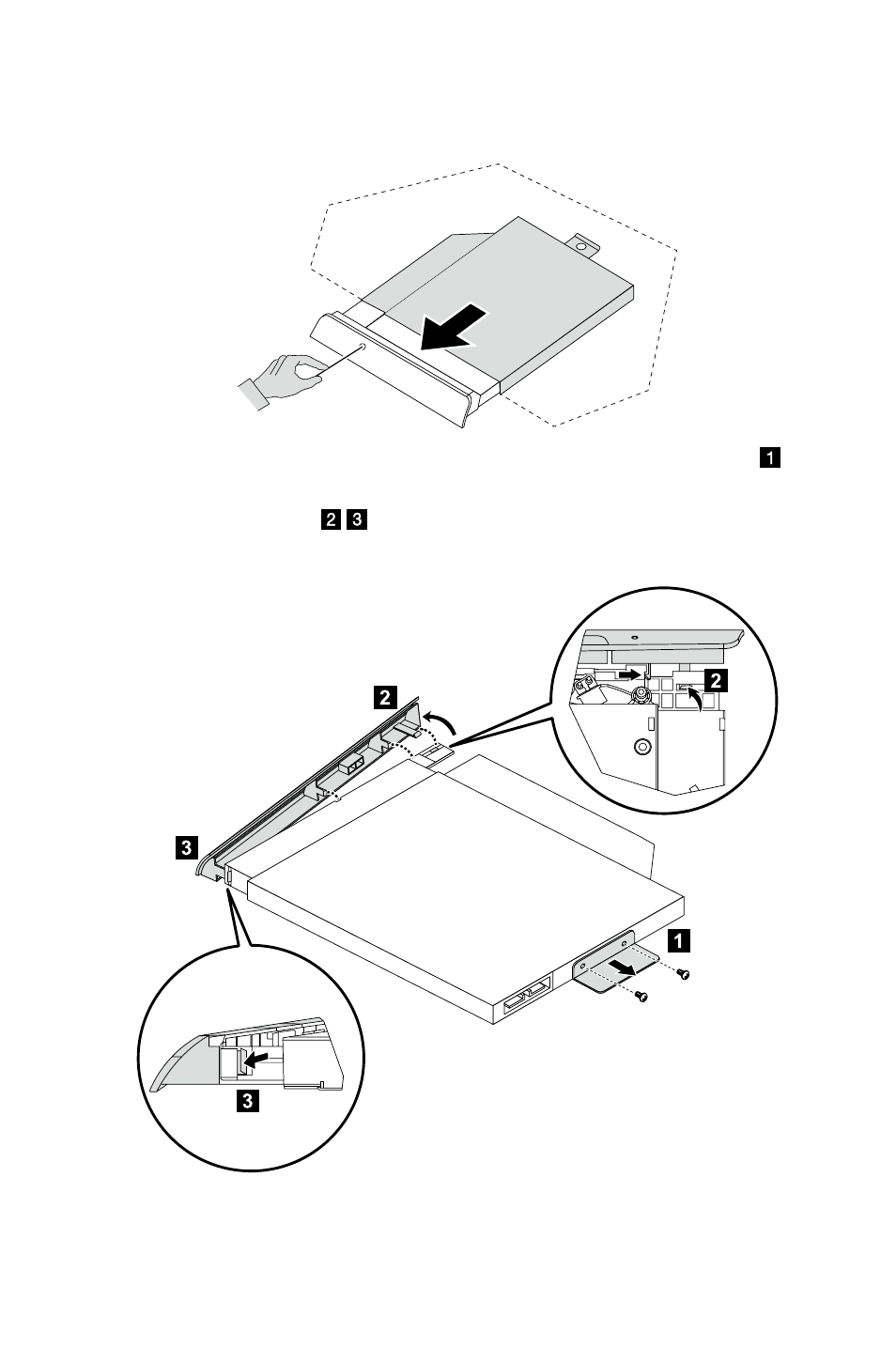 1

2 3

2

2

3

1

3