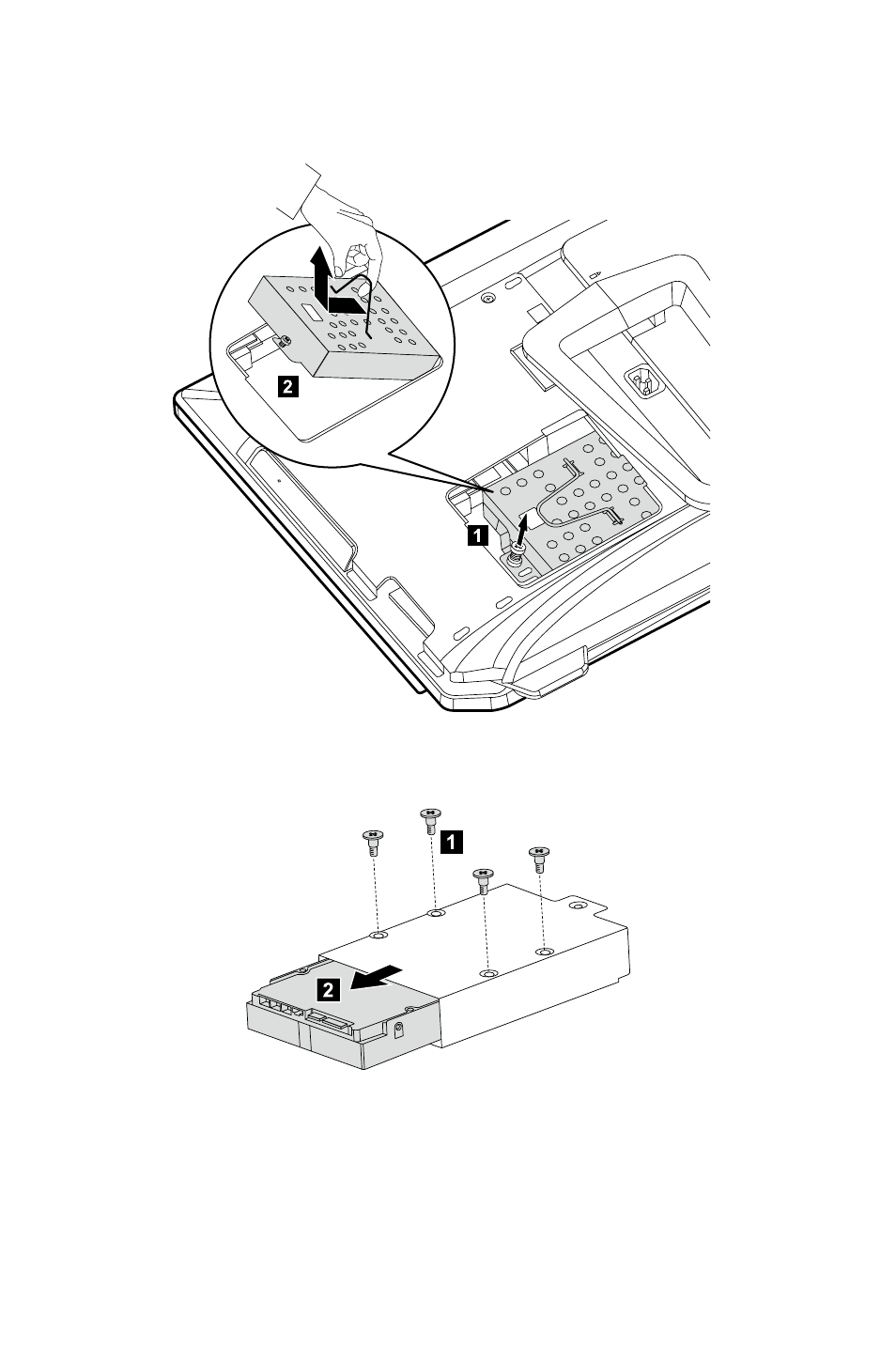 2
1
1
2