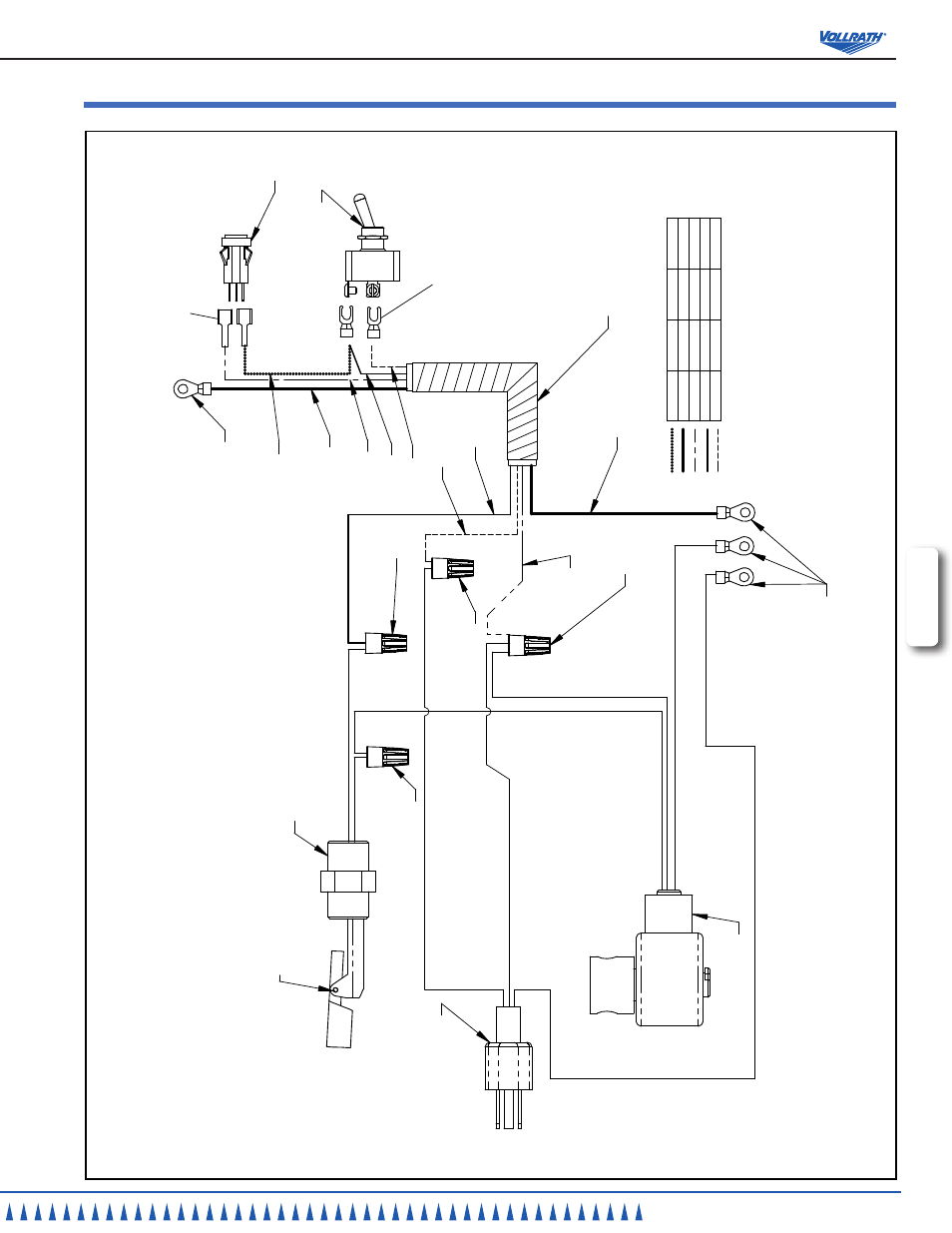 VOLLRATH