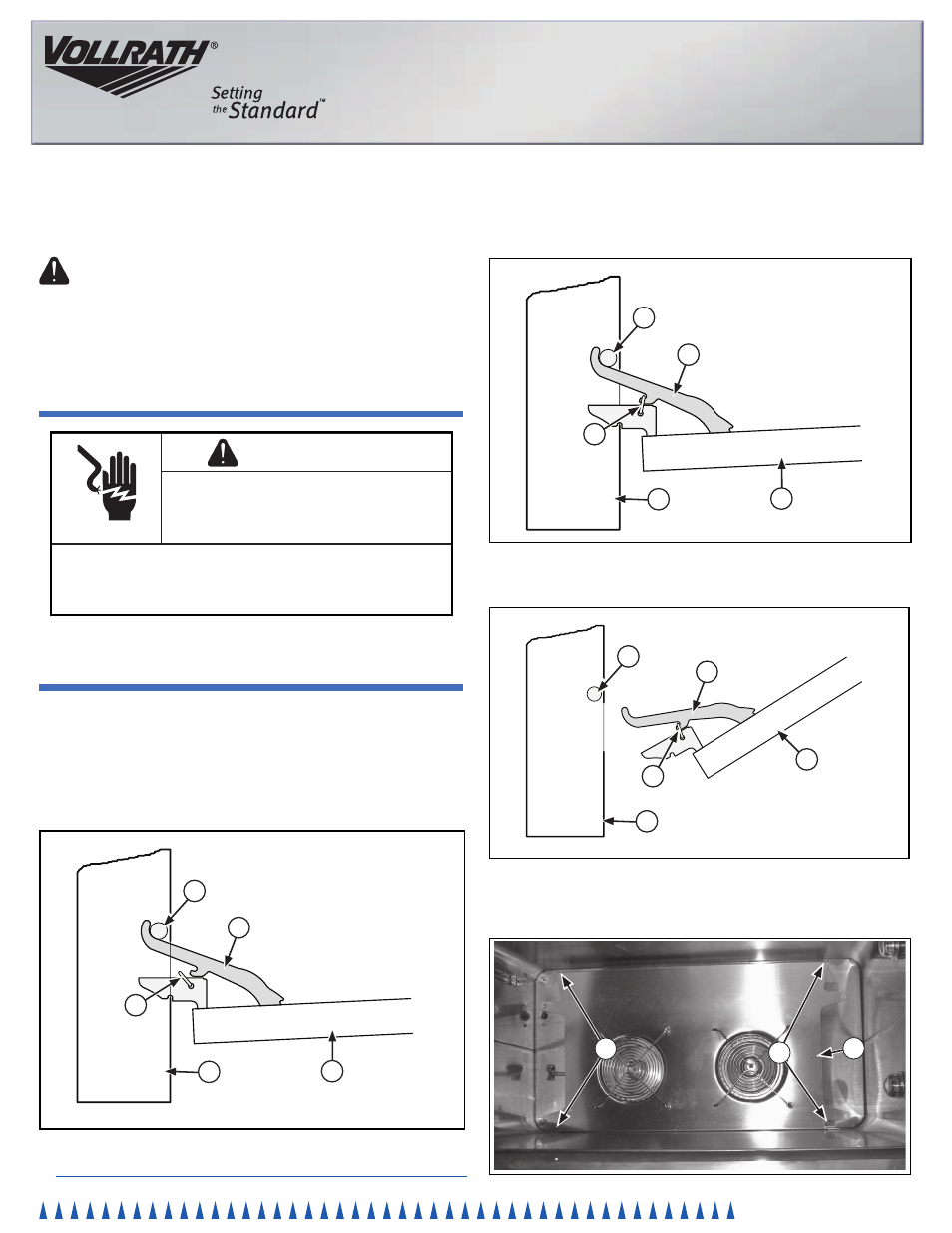 VOLLRATH®

Setting the Standard™