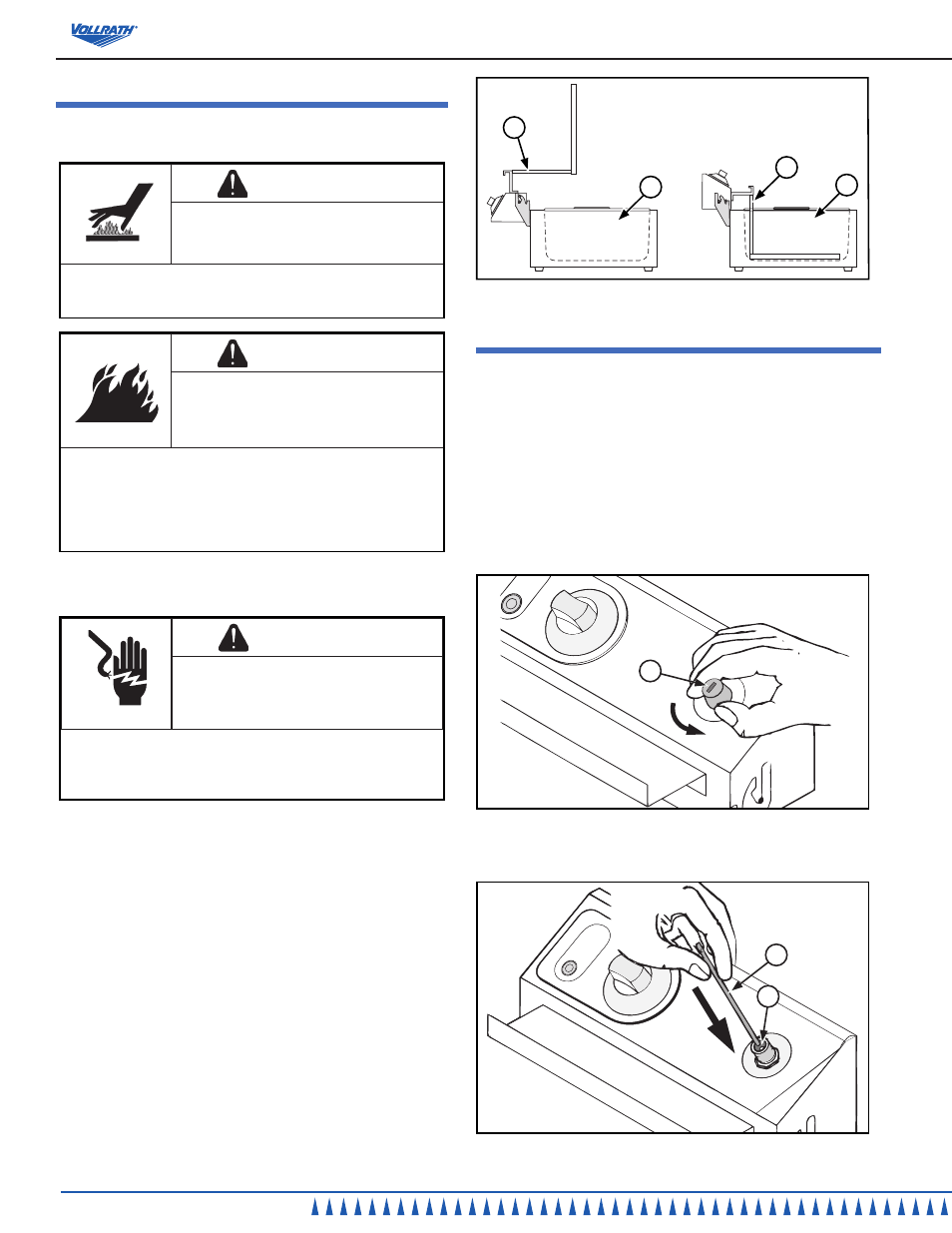 VOLLRATH