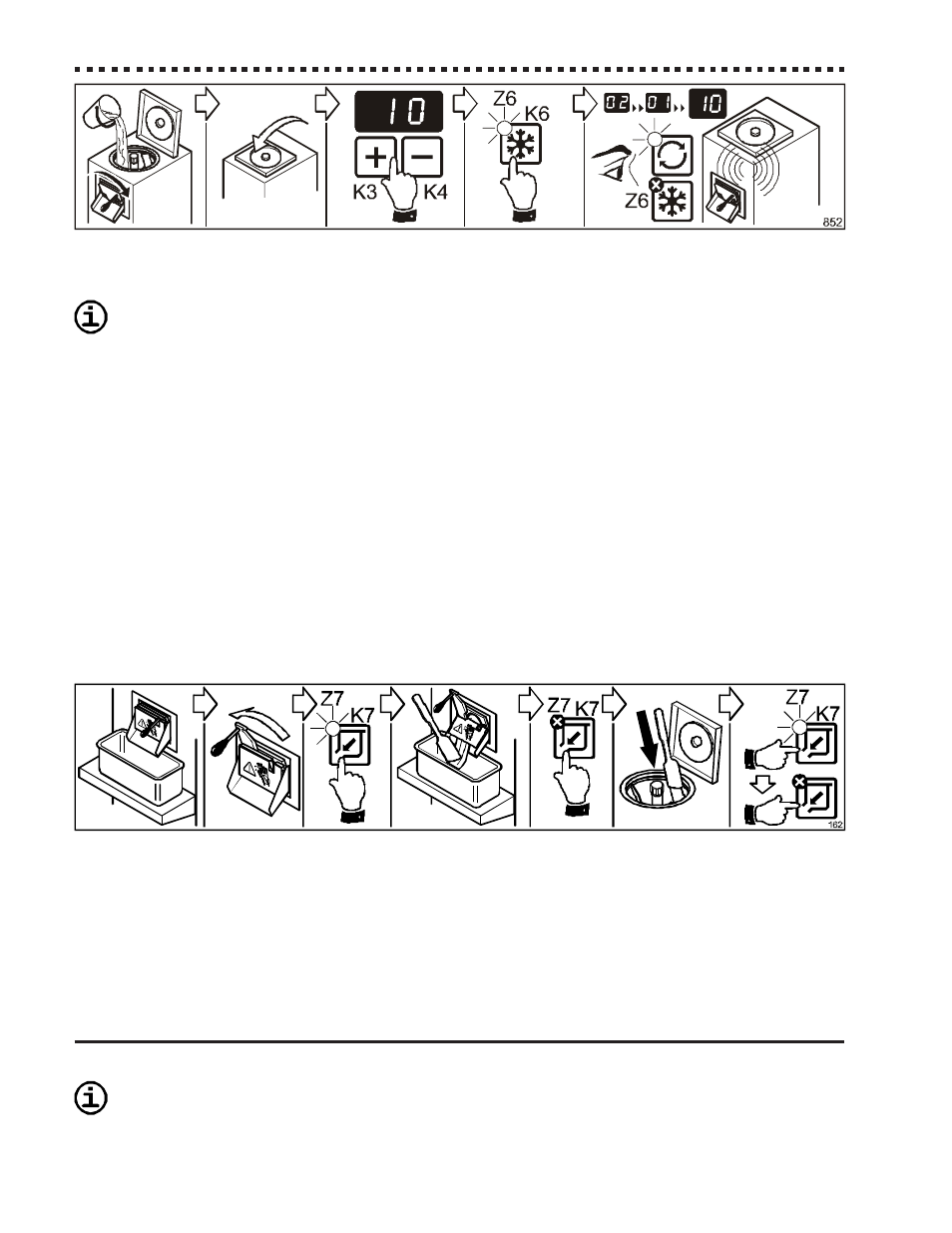 10

K3 K4

Z6 K6

02 01 10

Z6

852

Z7 K7

Z7 K7

Z7 K7

162