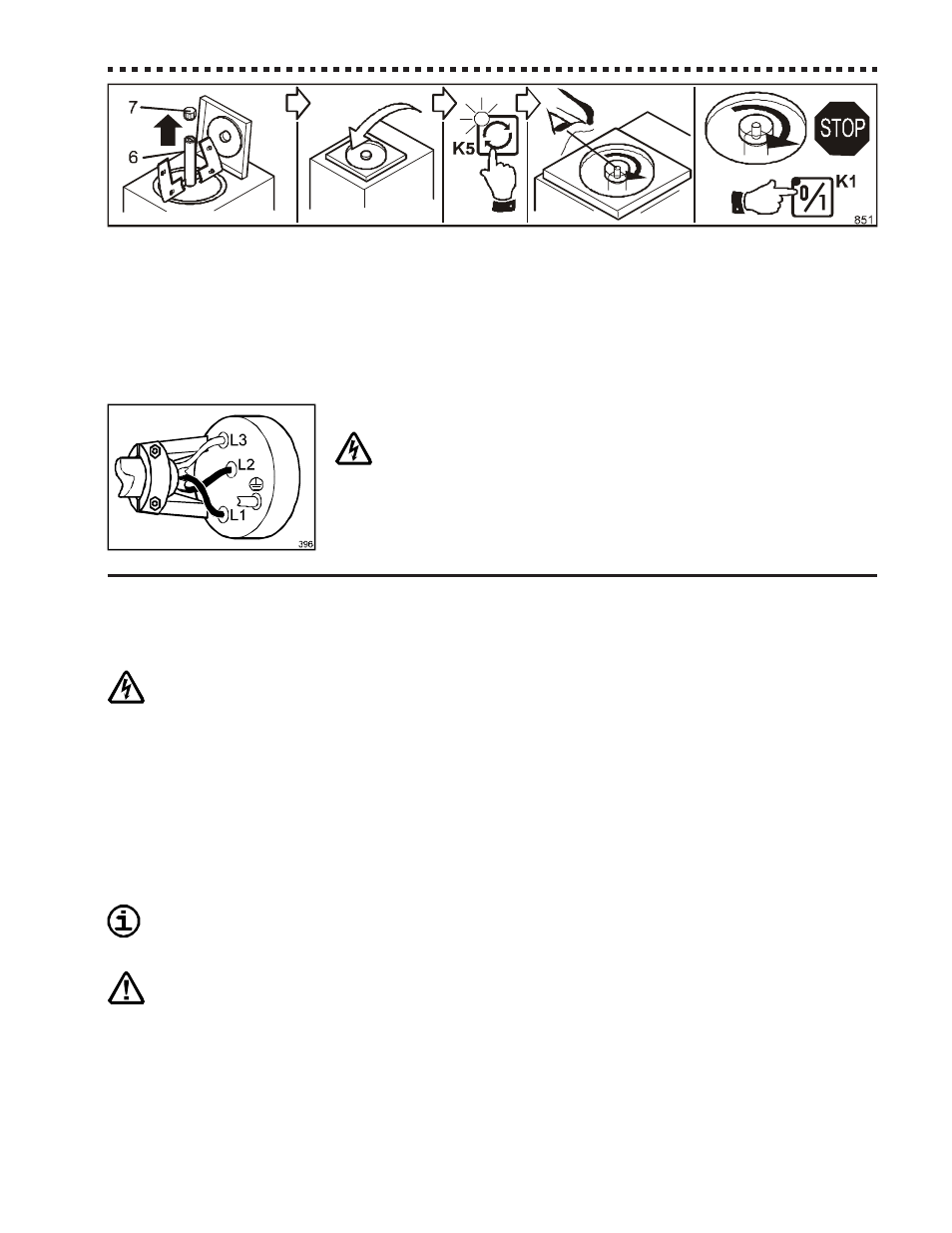 7

6

K5

STOP

K1

851

L3

L2

L1

396