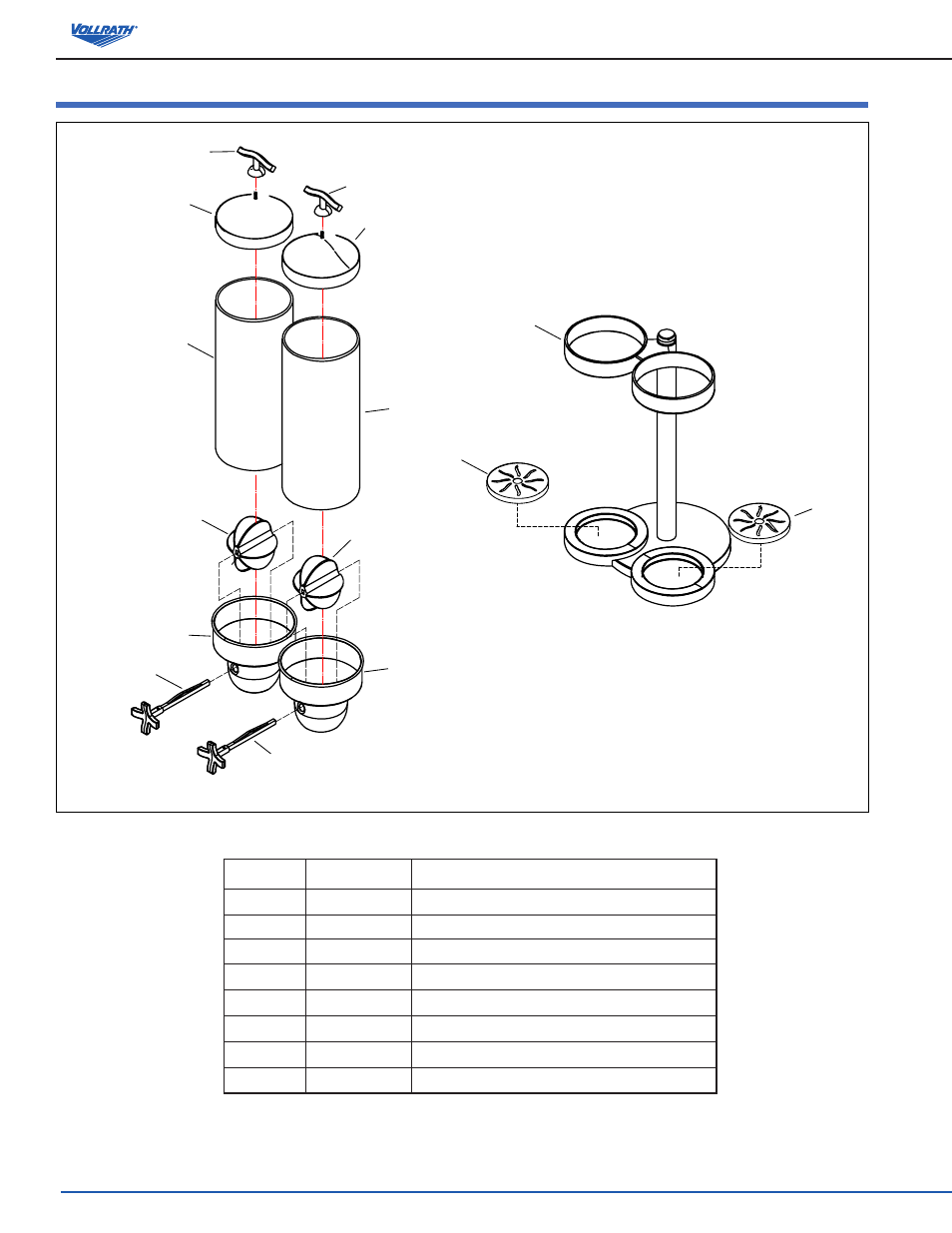 VOLLRATH