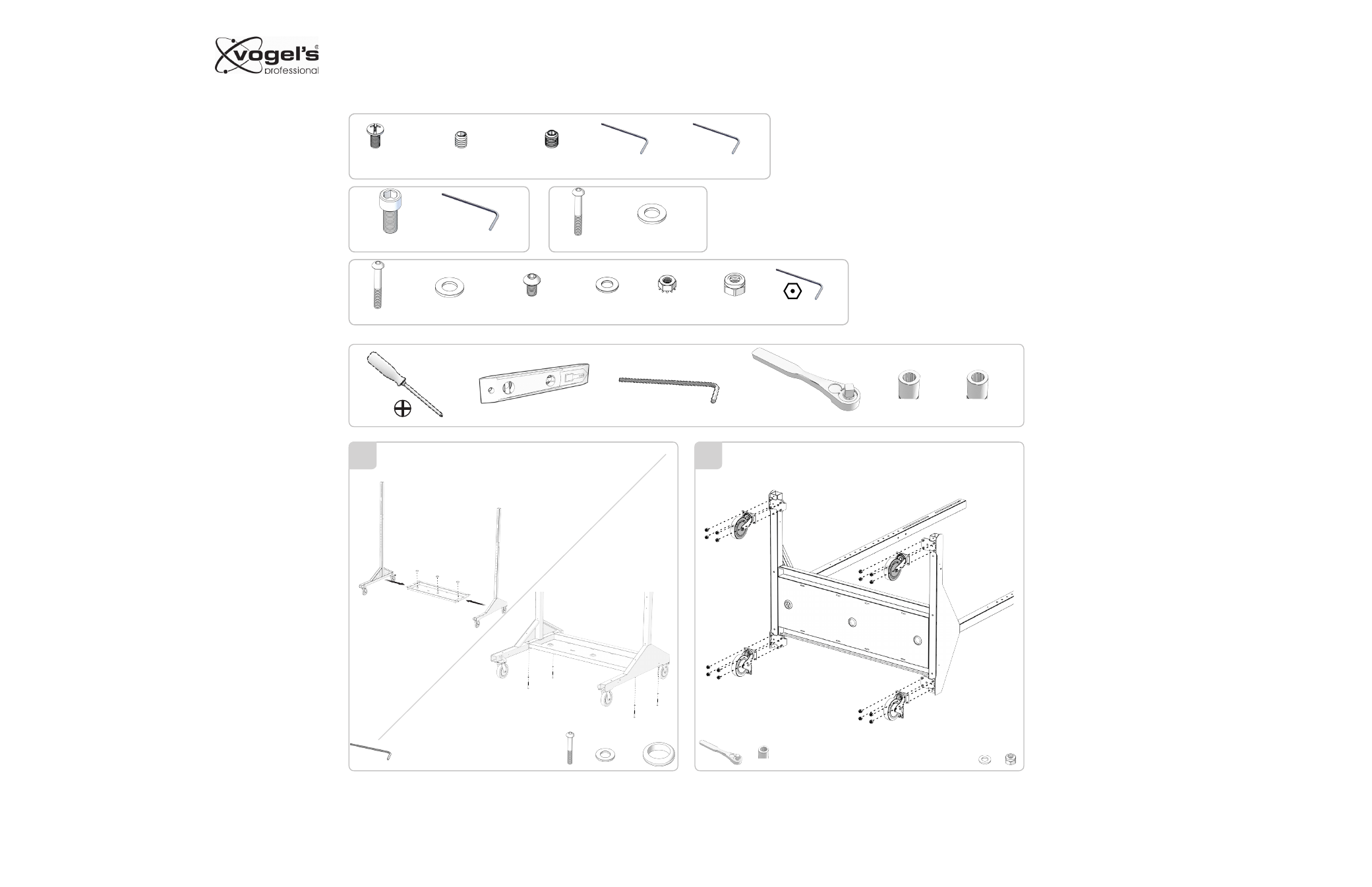 vogel's®
professional