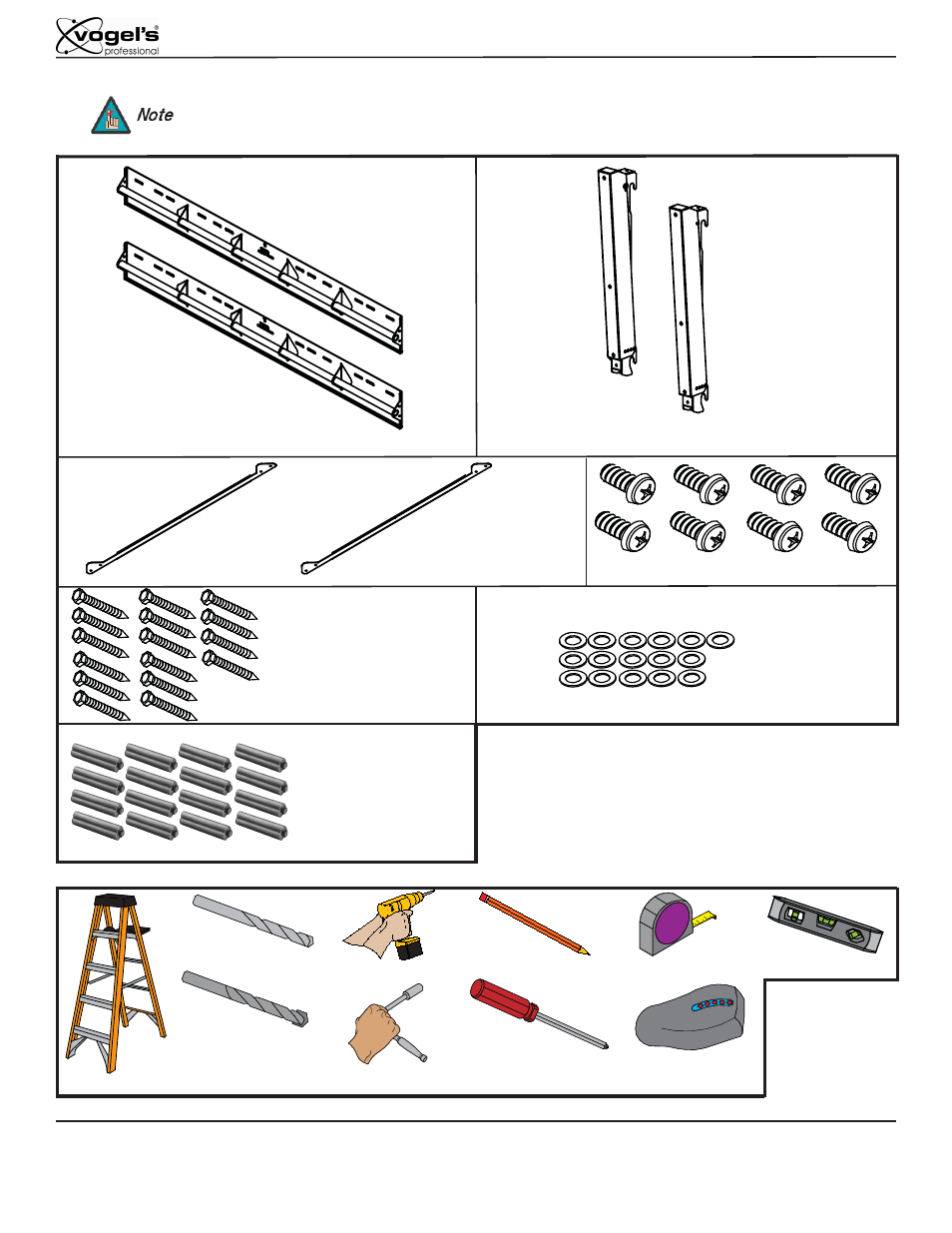 vogel's®
professional

Note