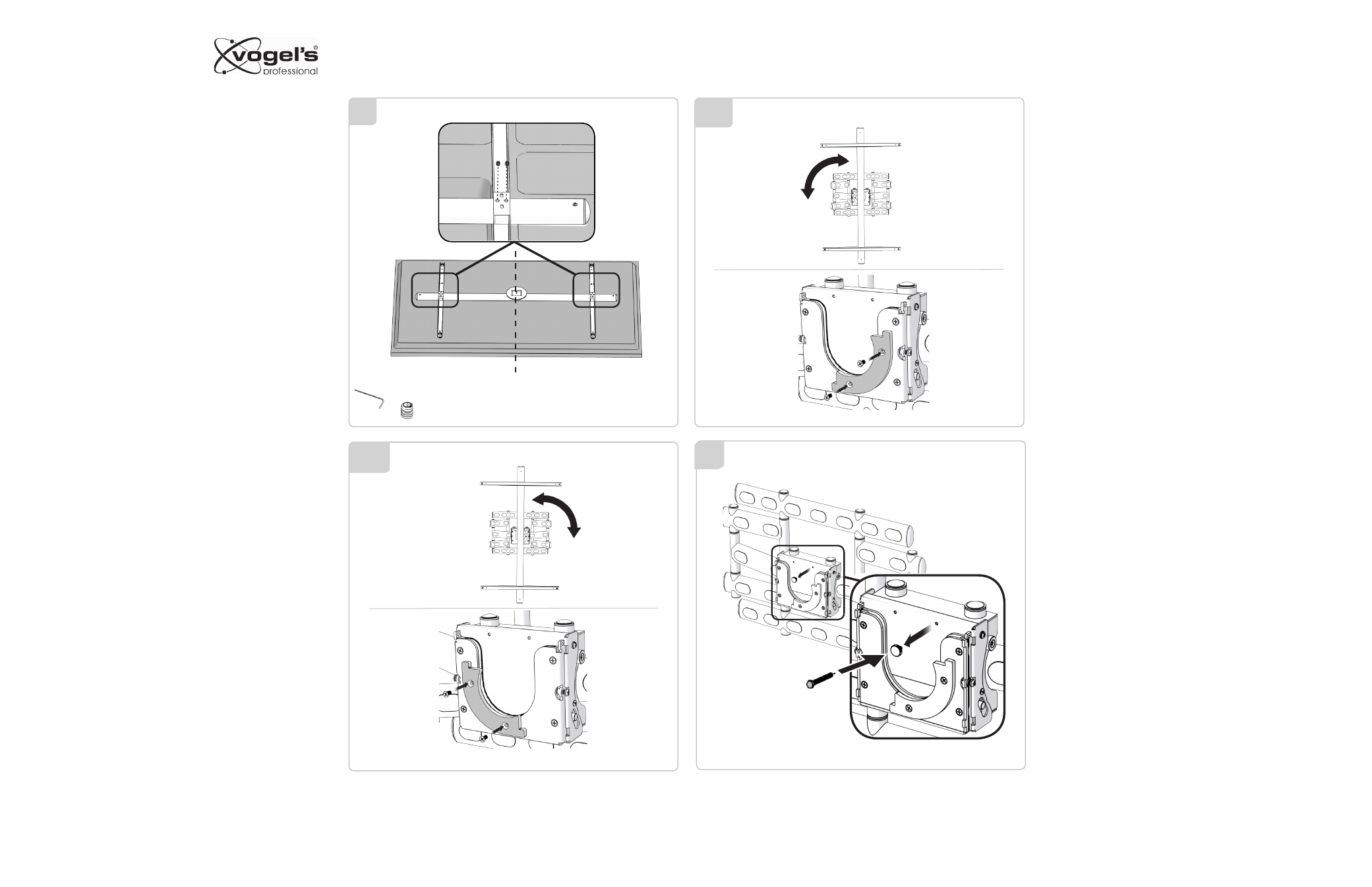 vogel's®
professional