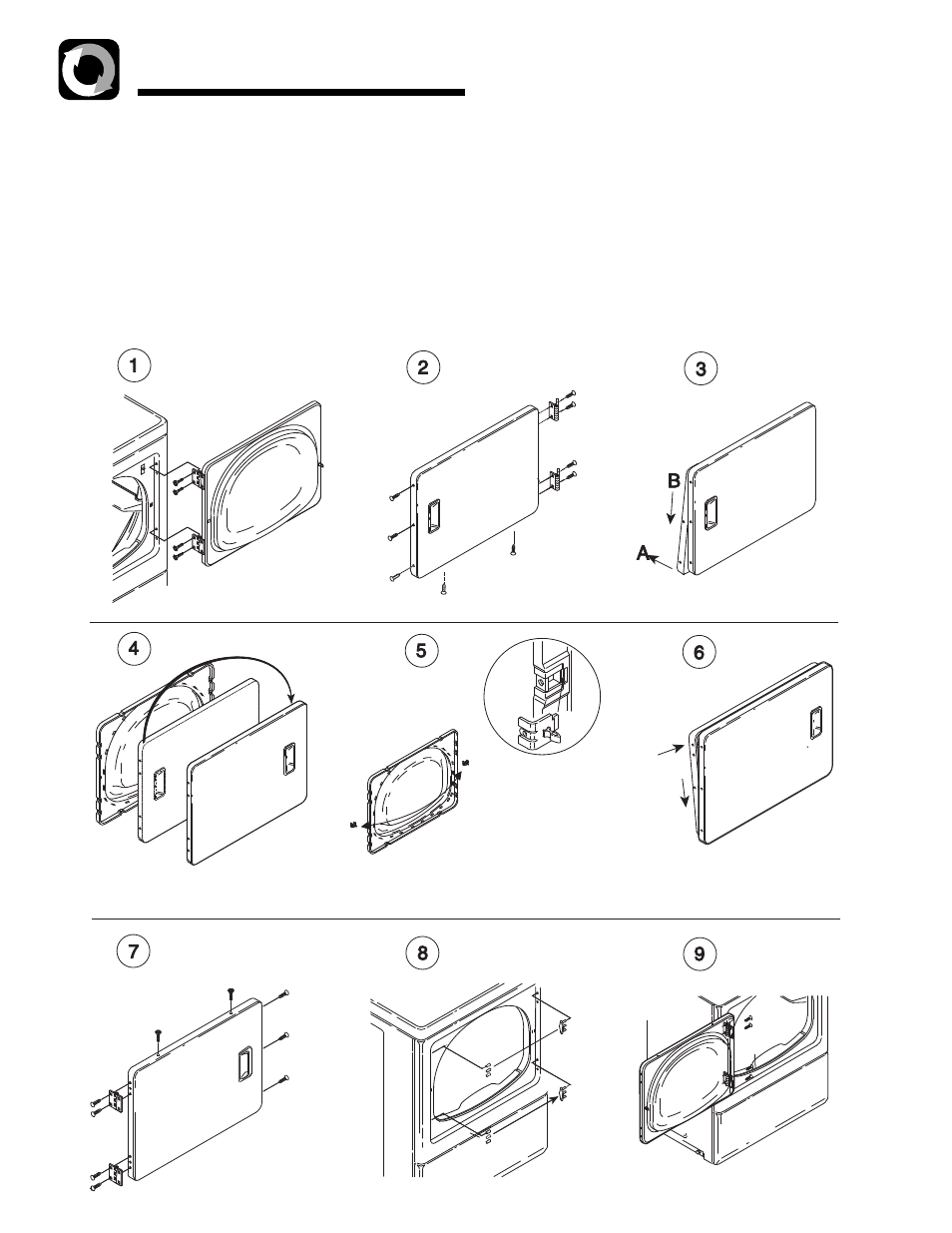 1

2

3

B

A

4

5

6

7

8

9