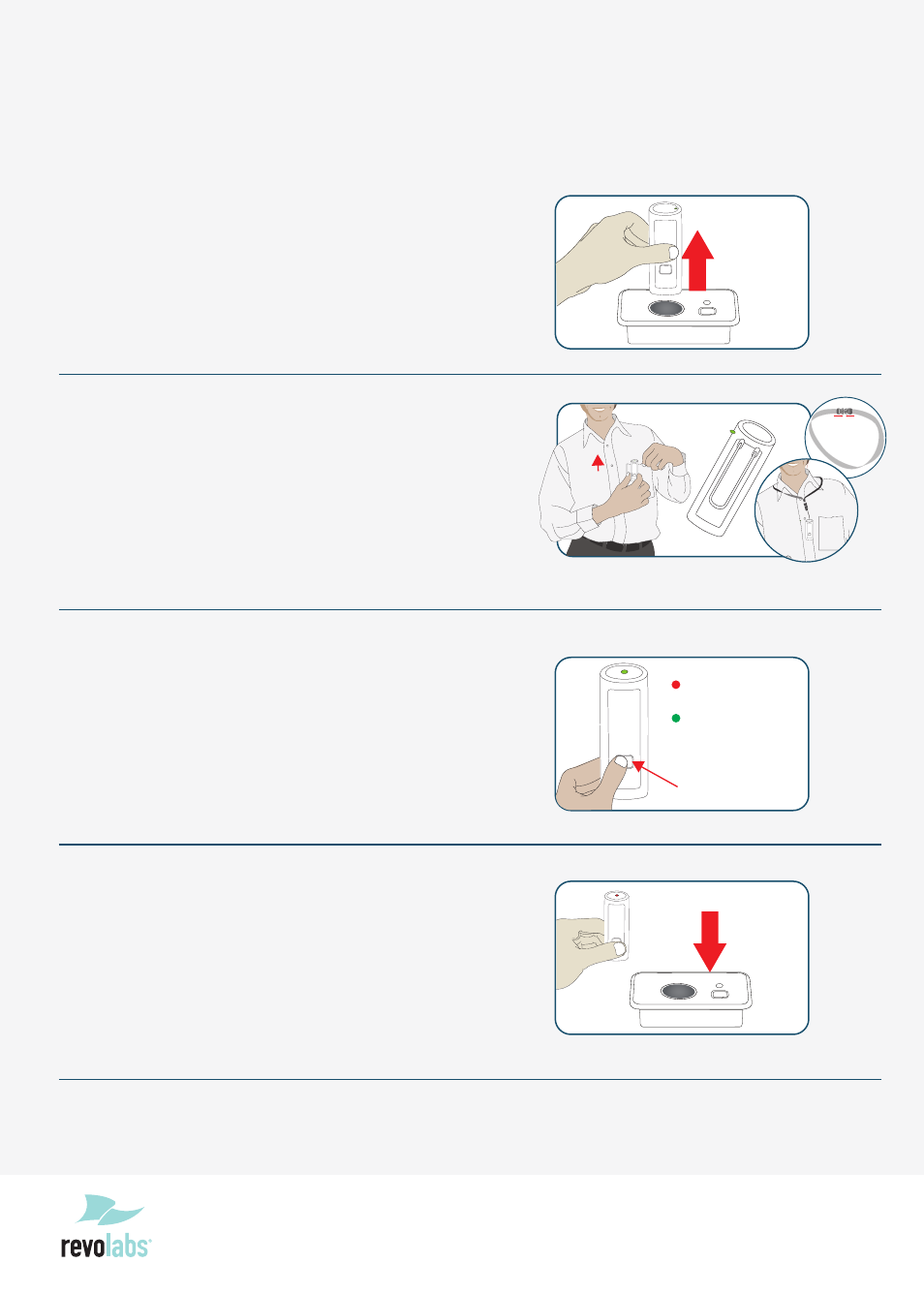 revolabs