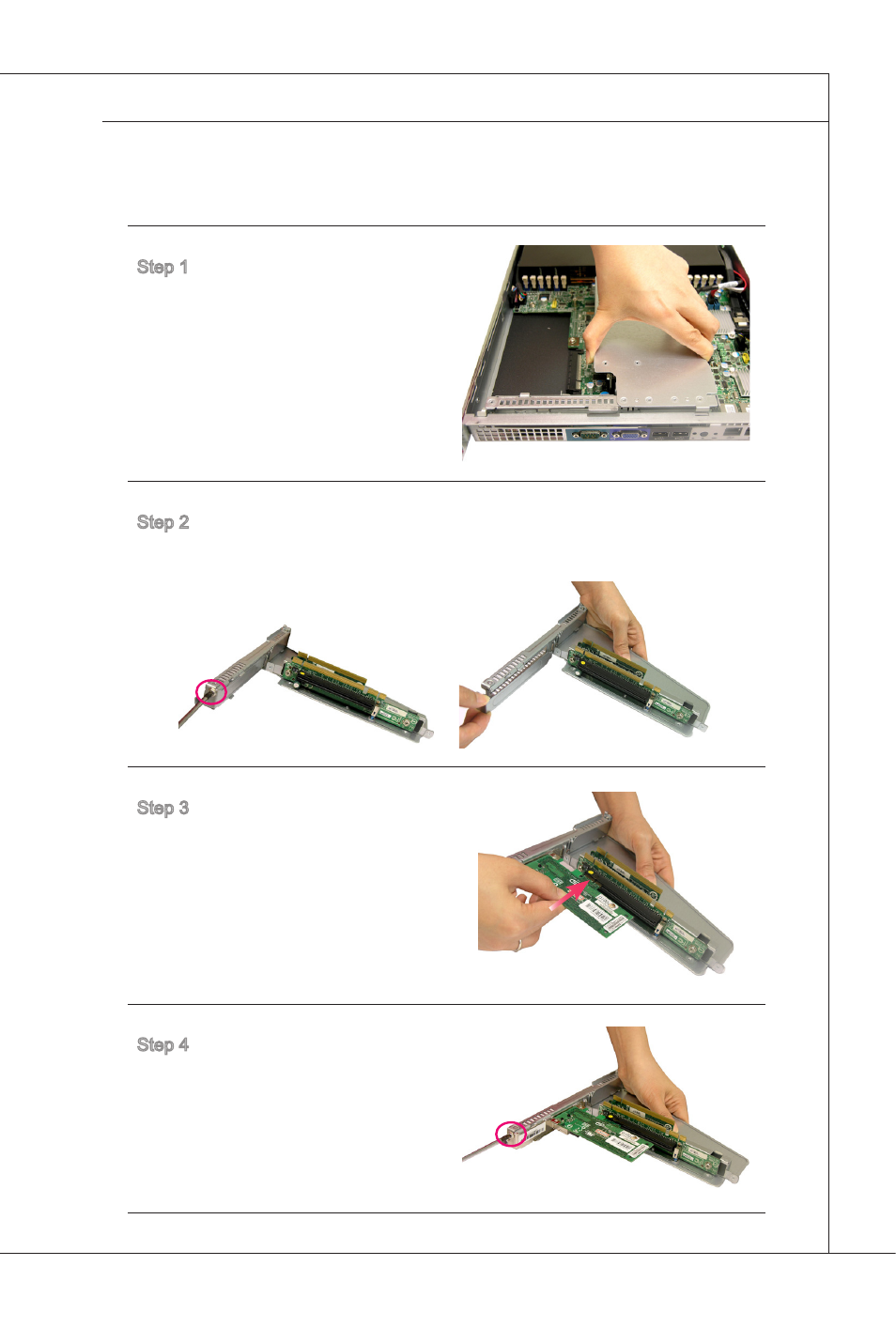 Step 1

Step 2

Step 3

Step 4