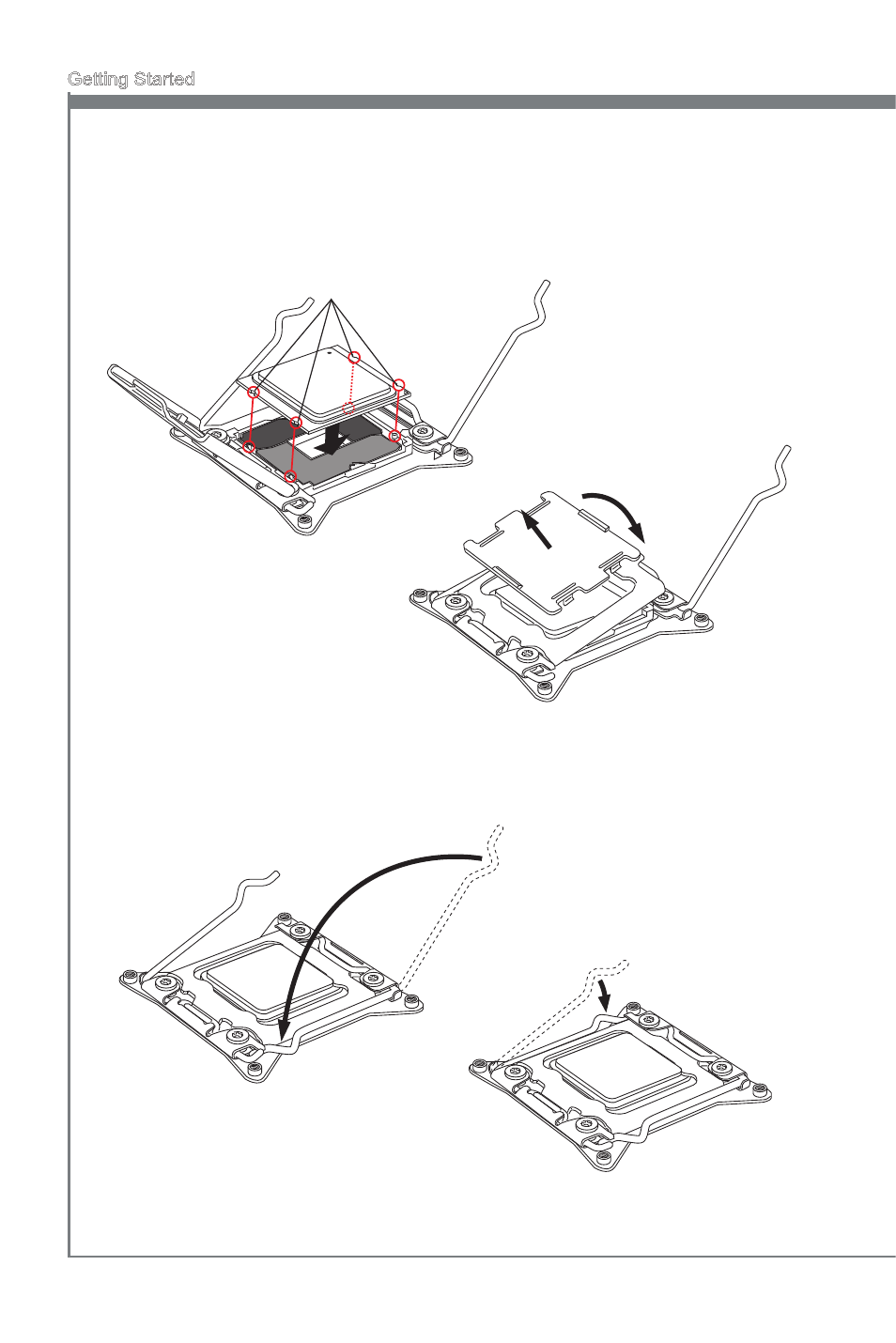 Getting Started