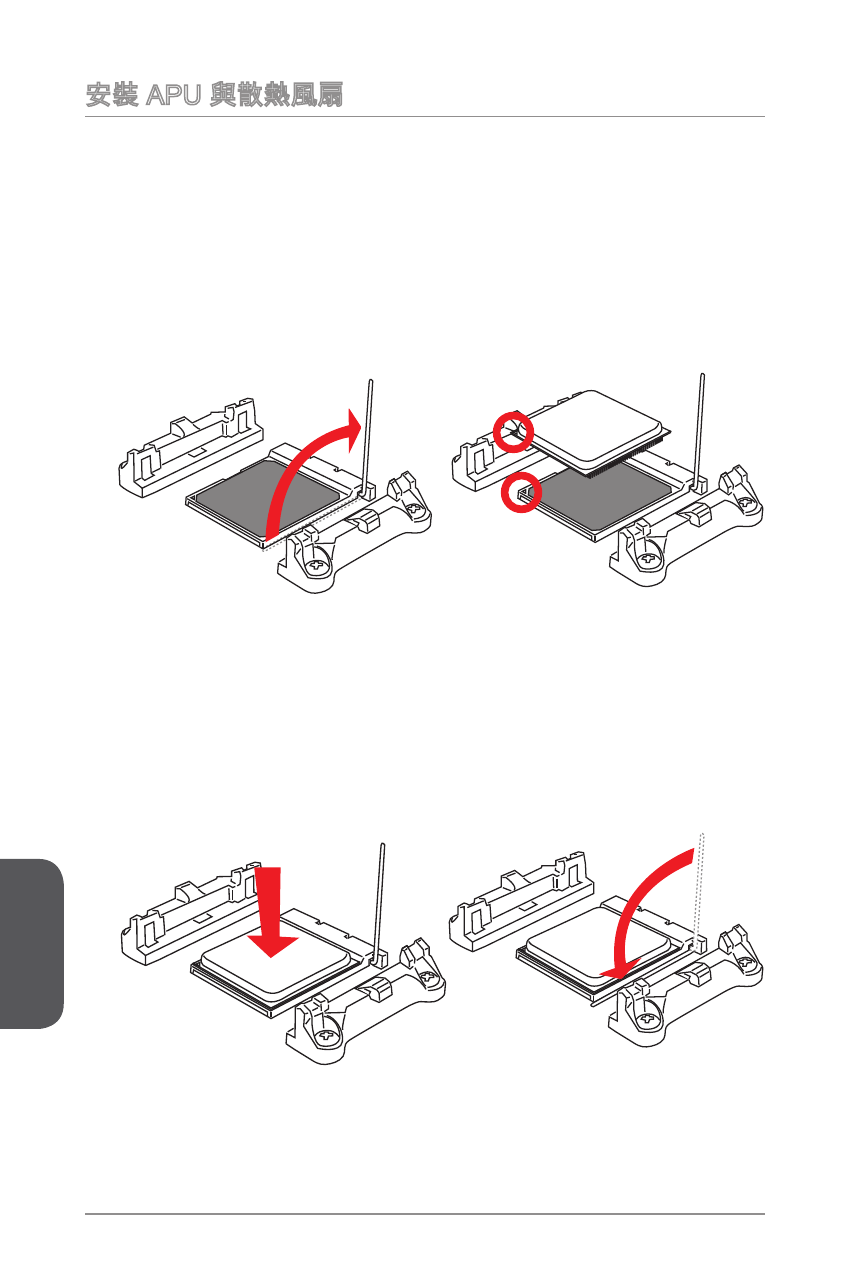 安裝 APU 與散熱風扇