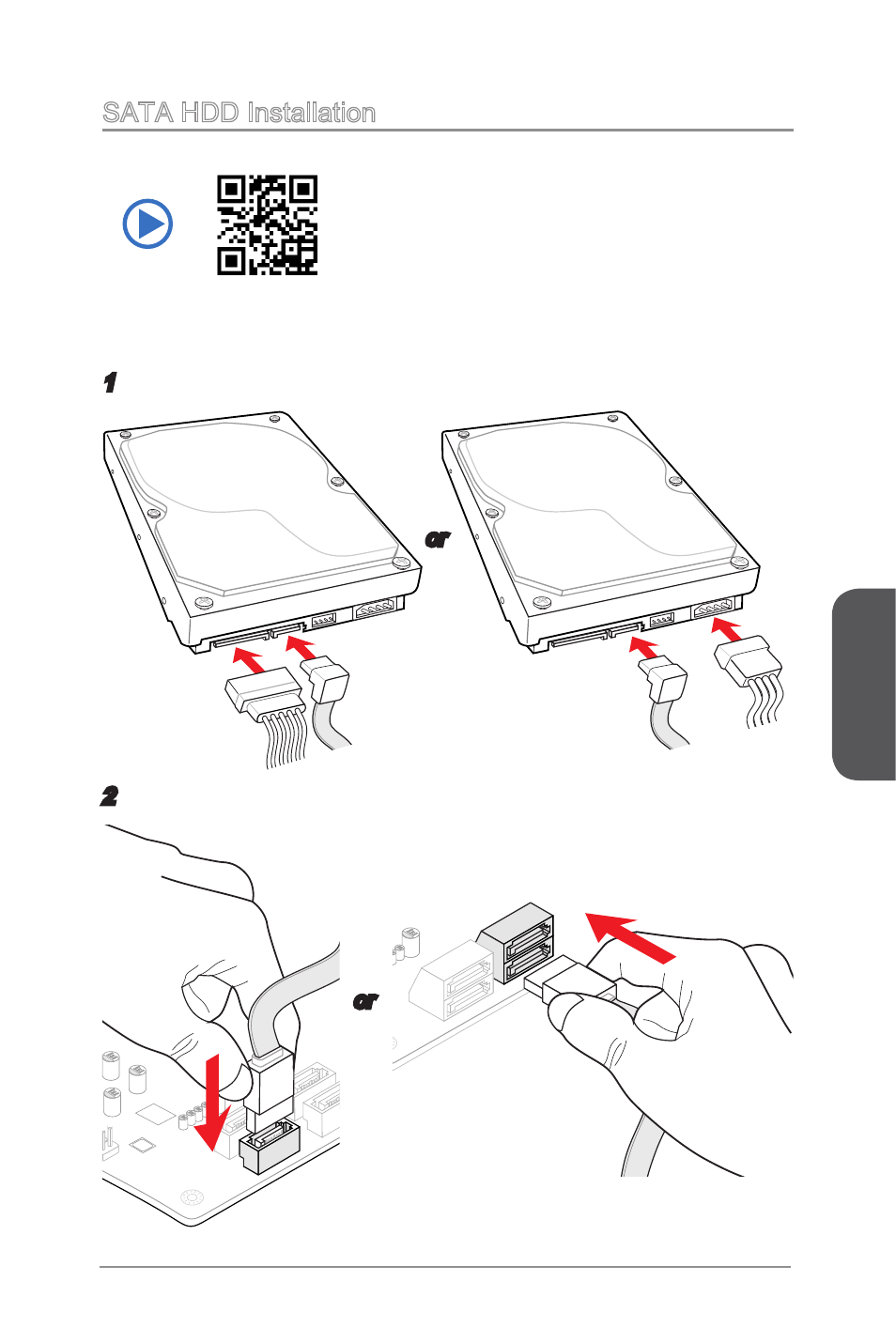 SATA HDD Installation

1

or

2

or