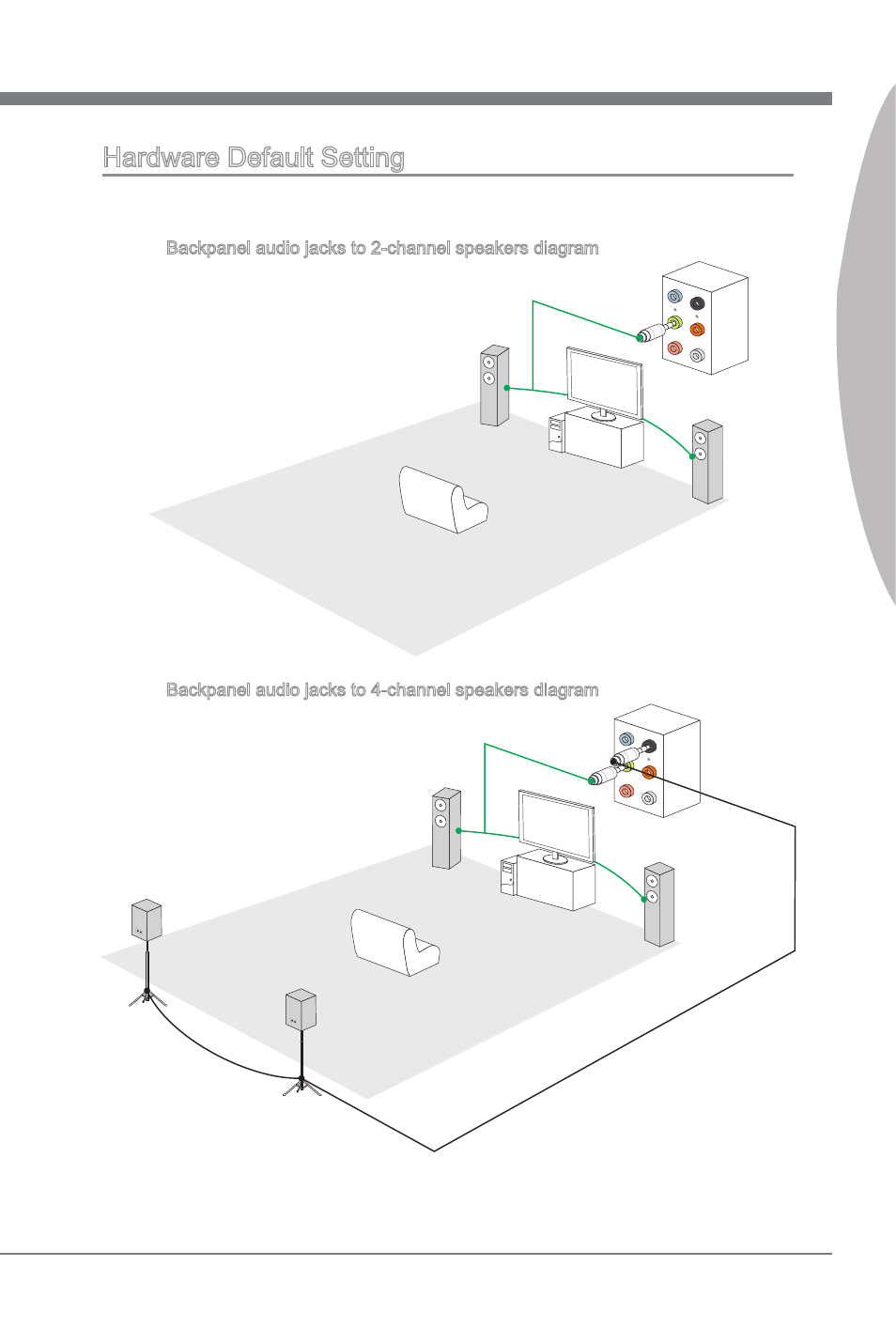 Hardware Default Setting

Backpanel audio jacks to 2-channel speakers diagram

Backpanel audio jacks to 4-channel speakers diagram