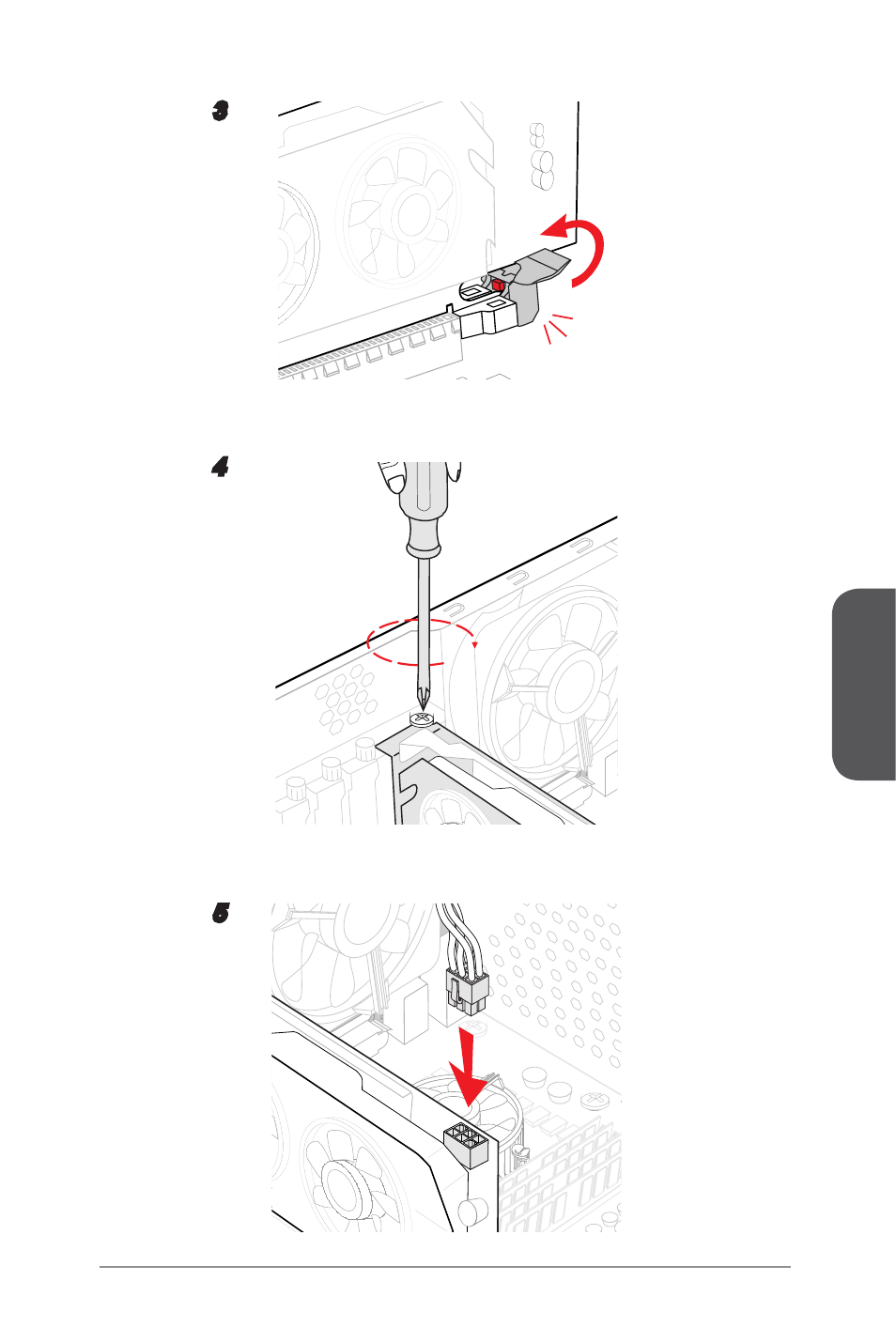 3

4

5