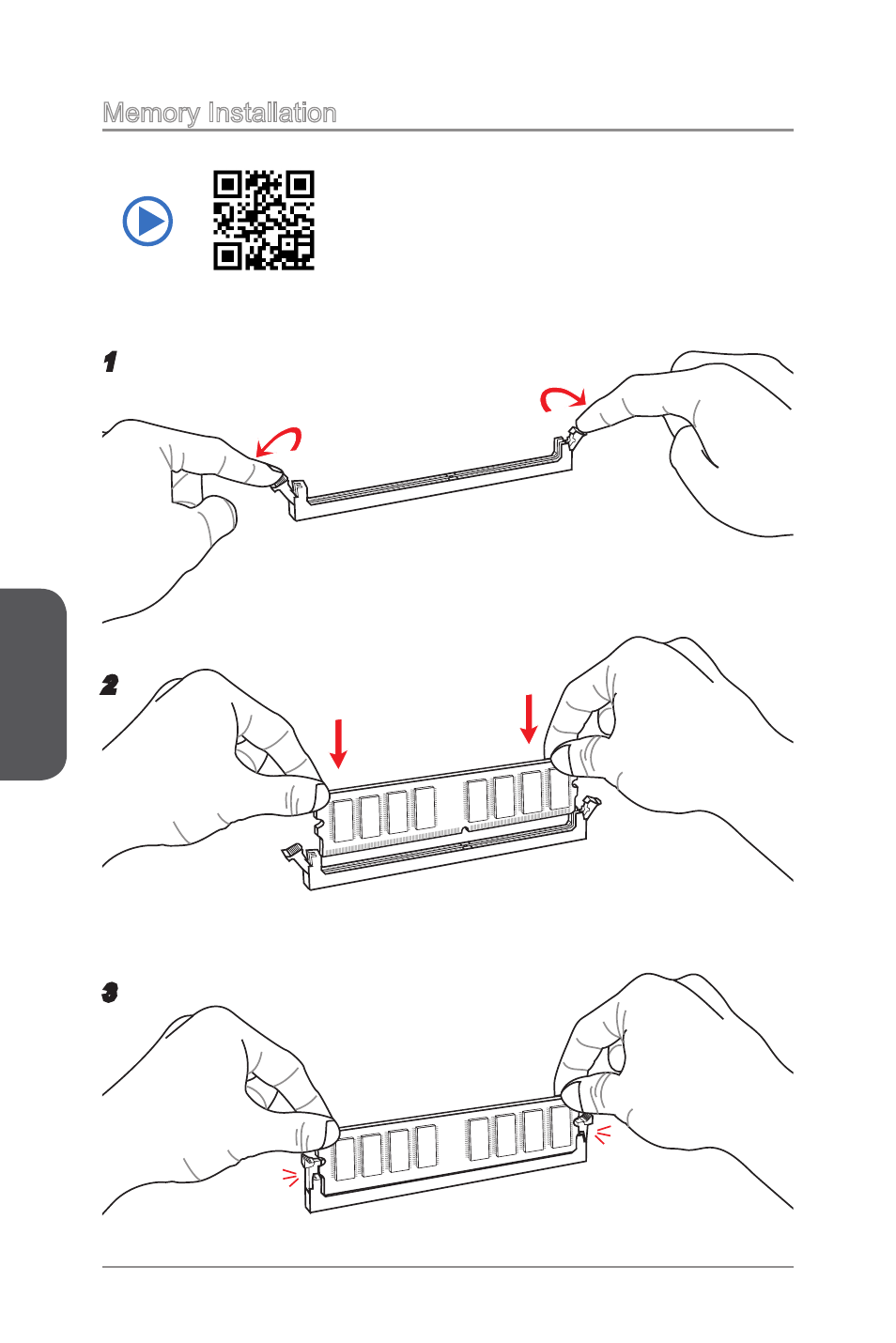 Memory Installation

1

2

3