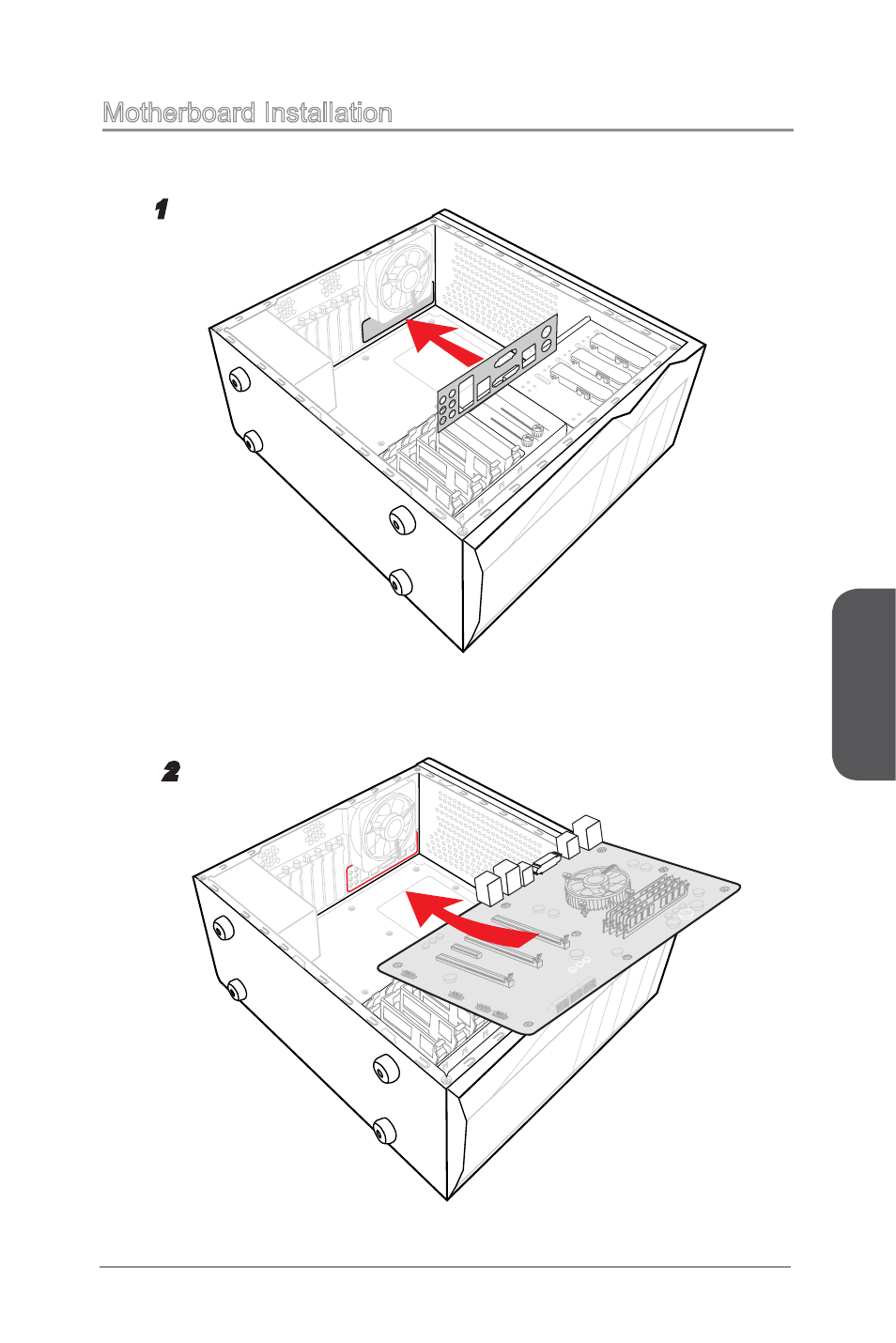 Motherboard Installation

1

2