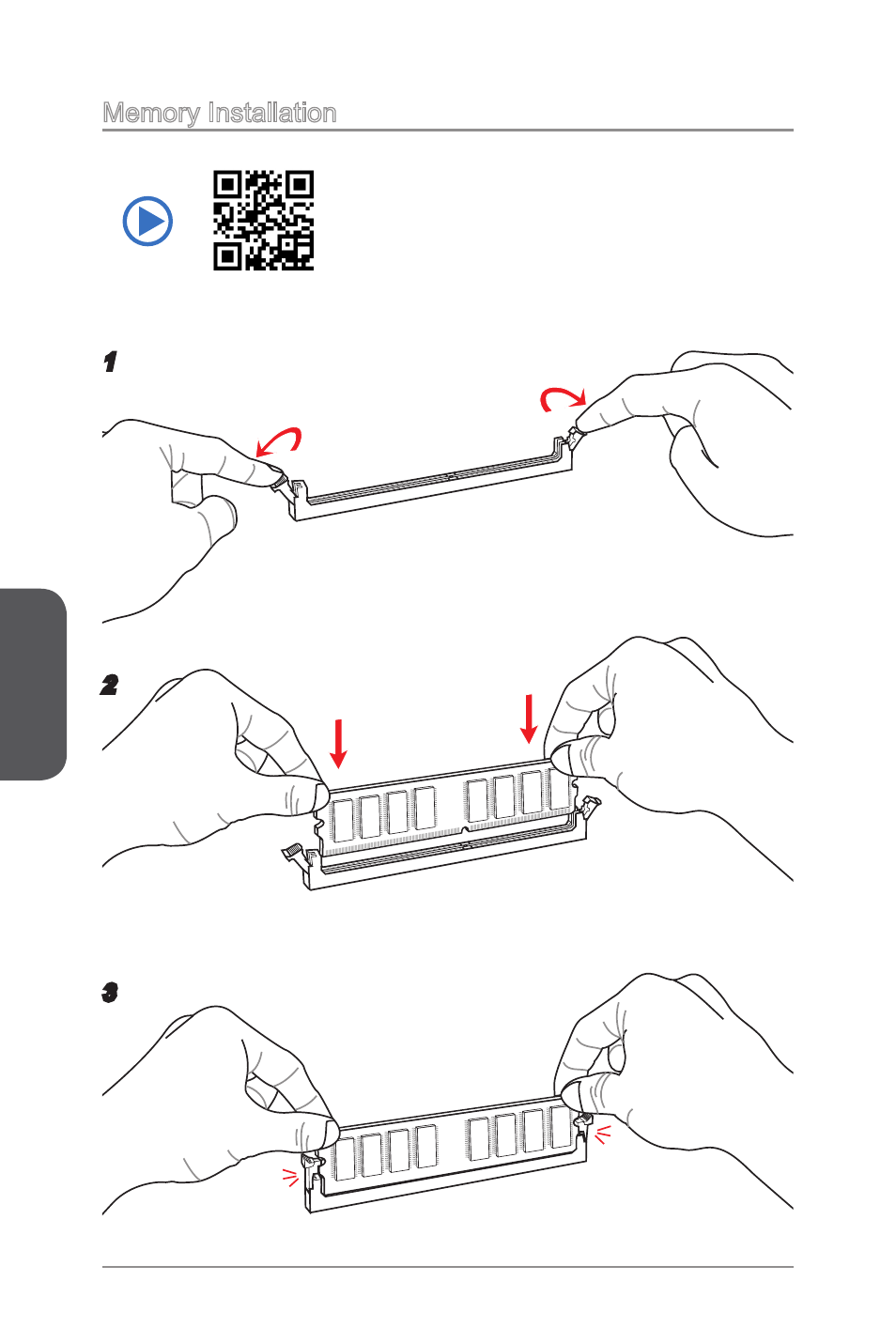 Memory Installation

1

2

3