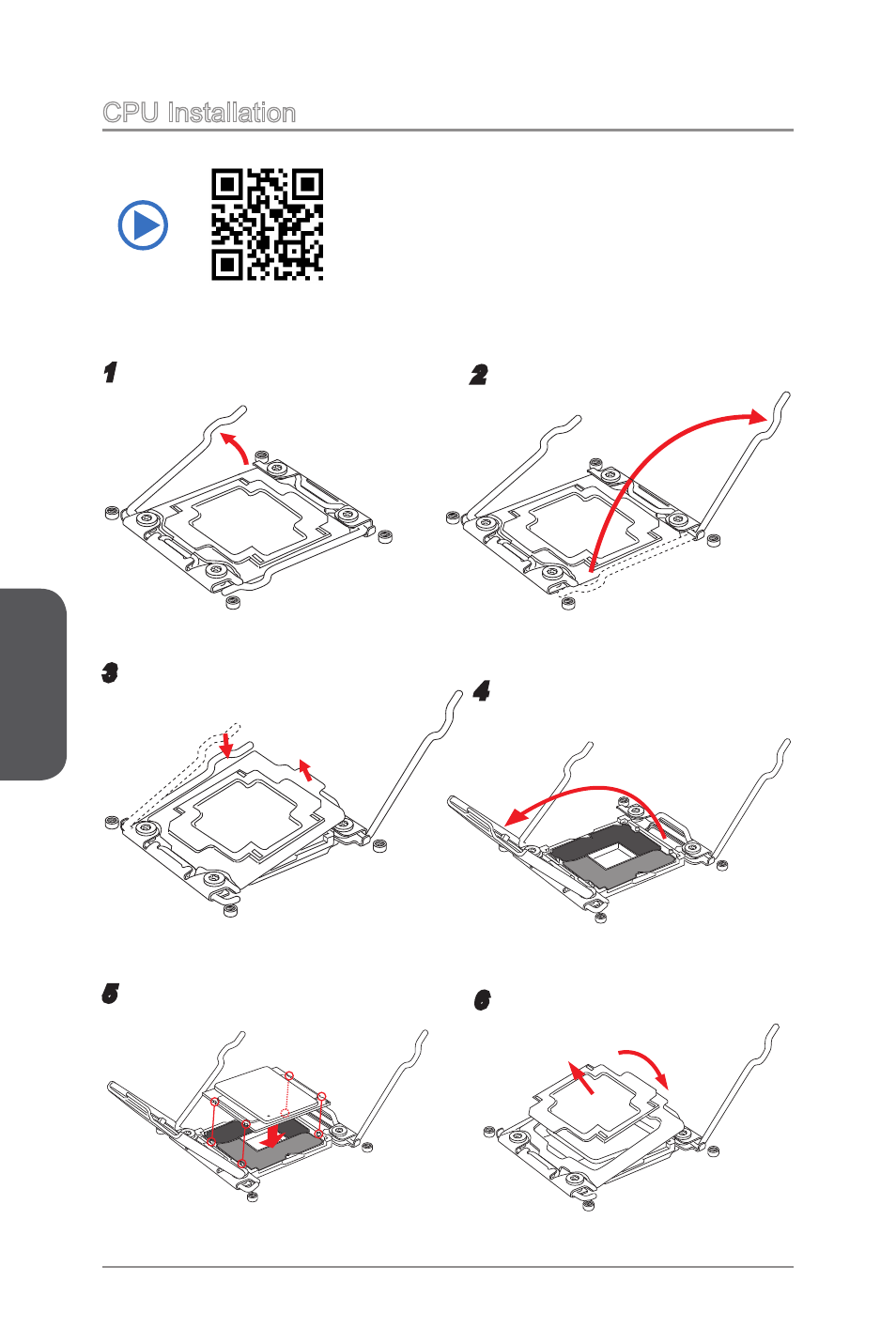 CPU Installation

1

2

3

4

5

6