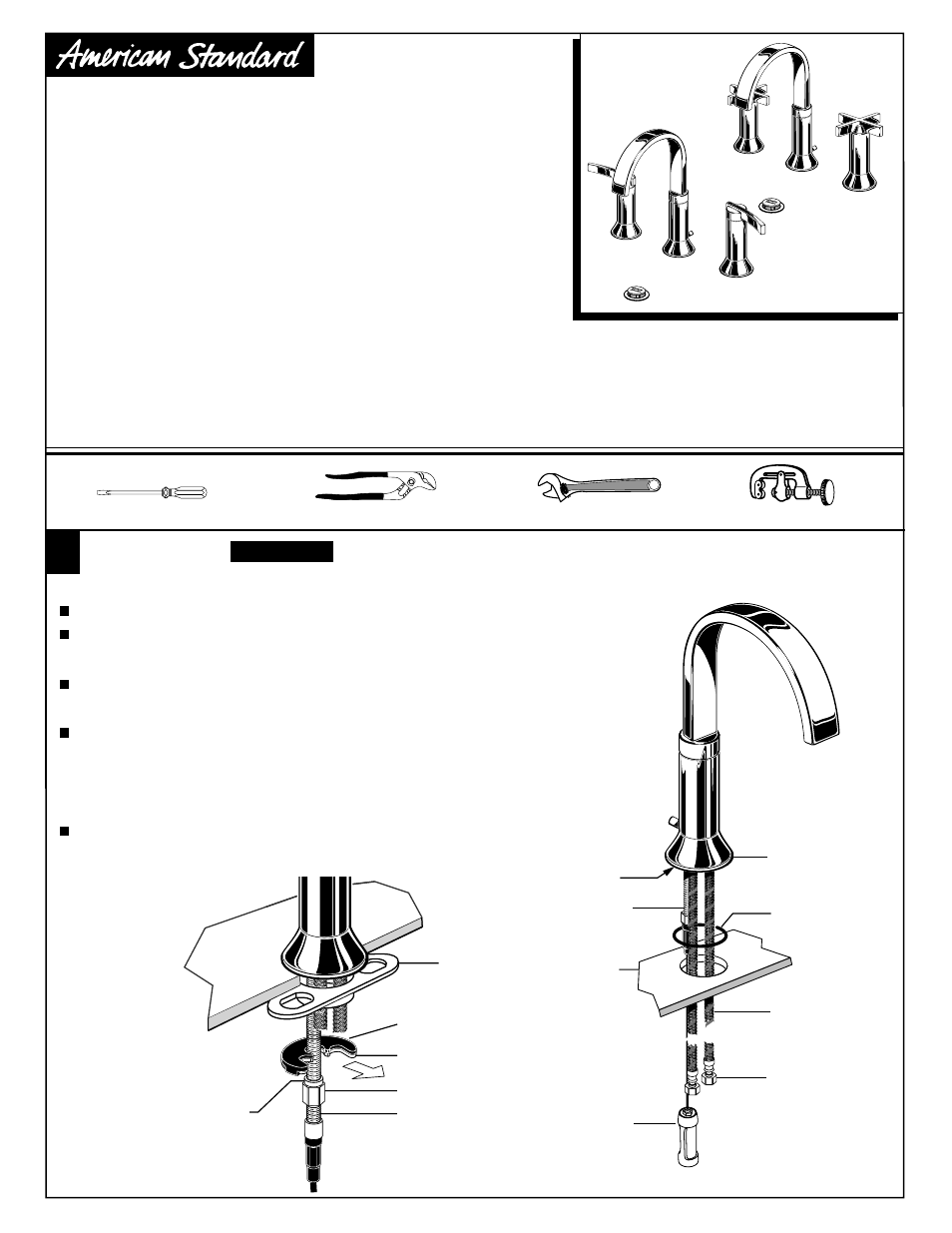 American Standard