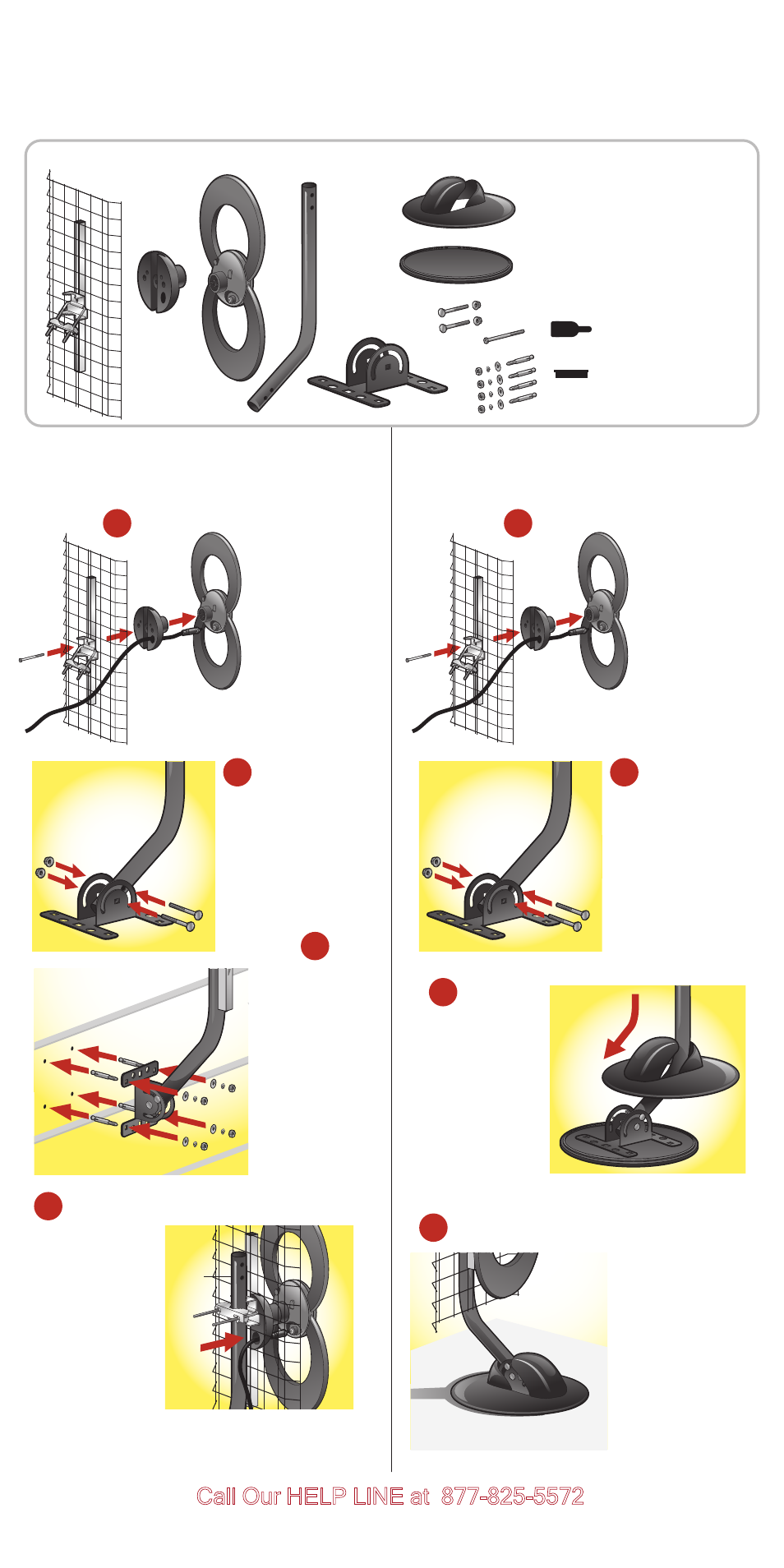 Call Our HELP LINE at 877-825-5572